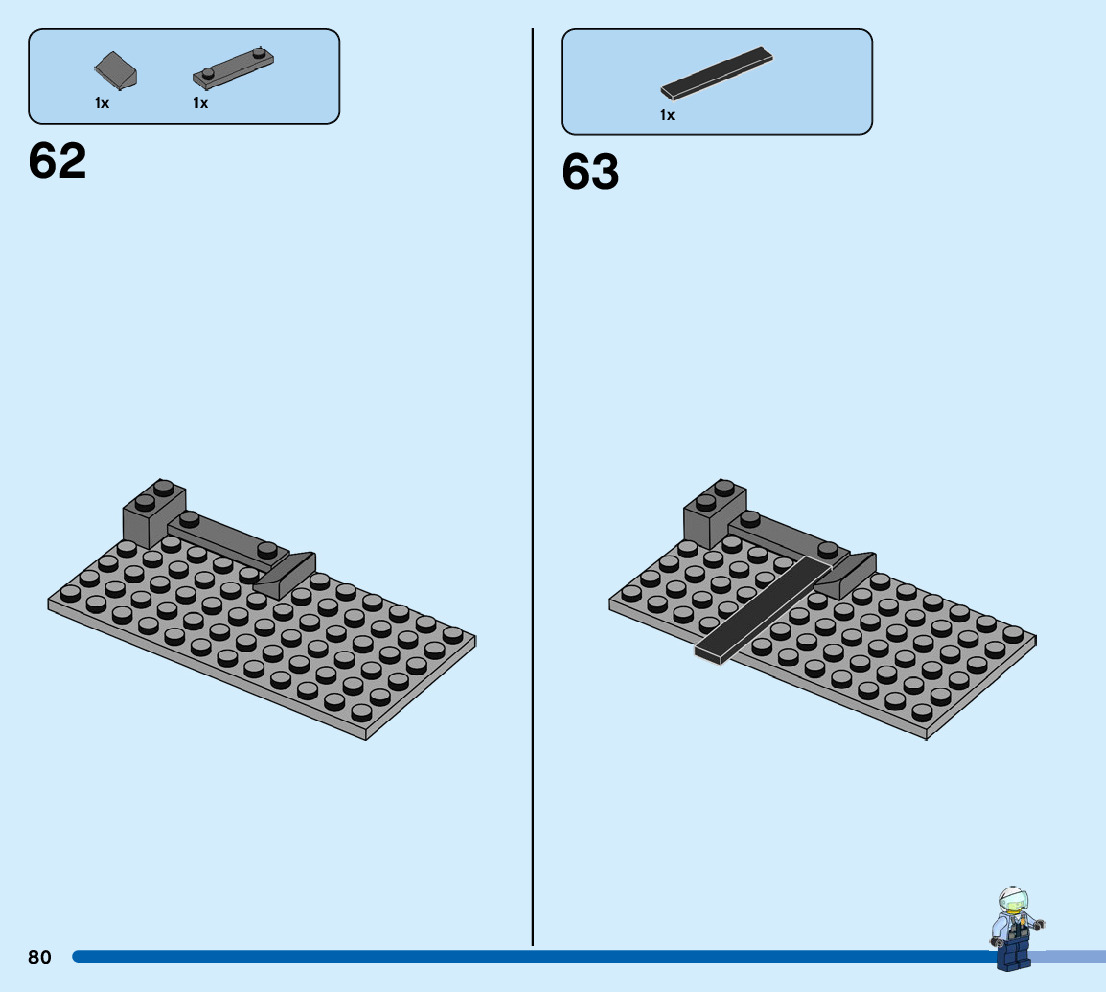 1x 1x

62

1x

63

80