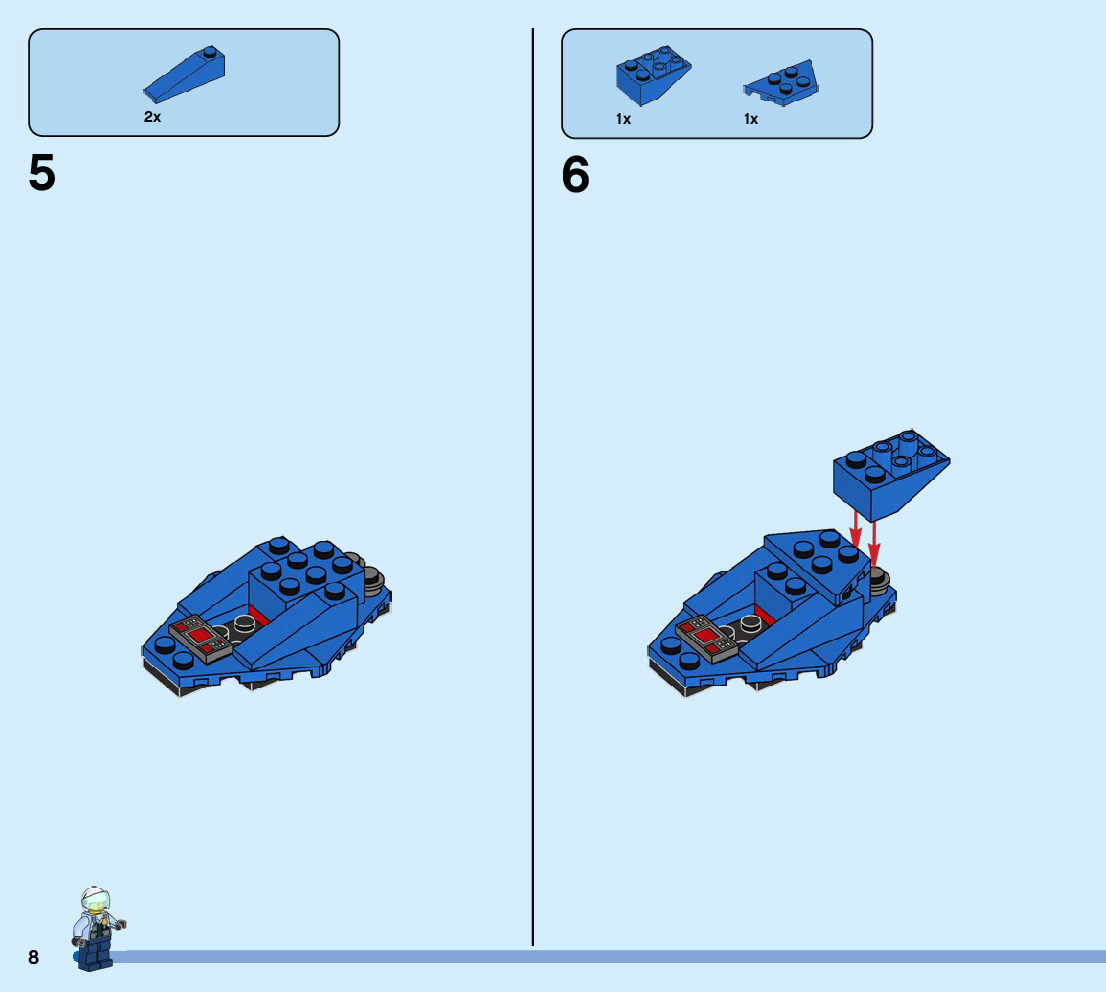 2x

5

1x 1x

6

8