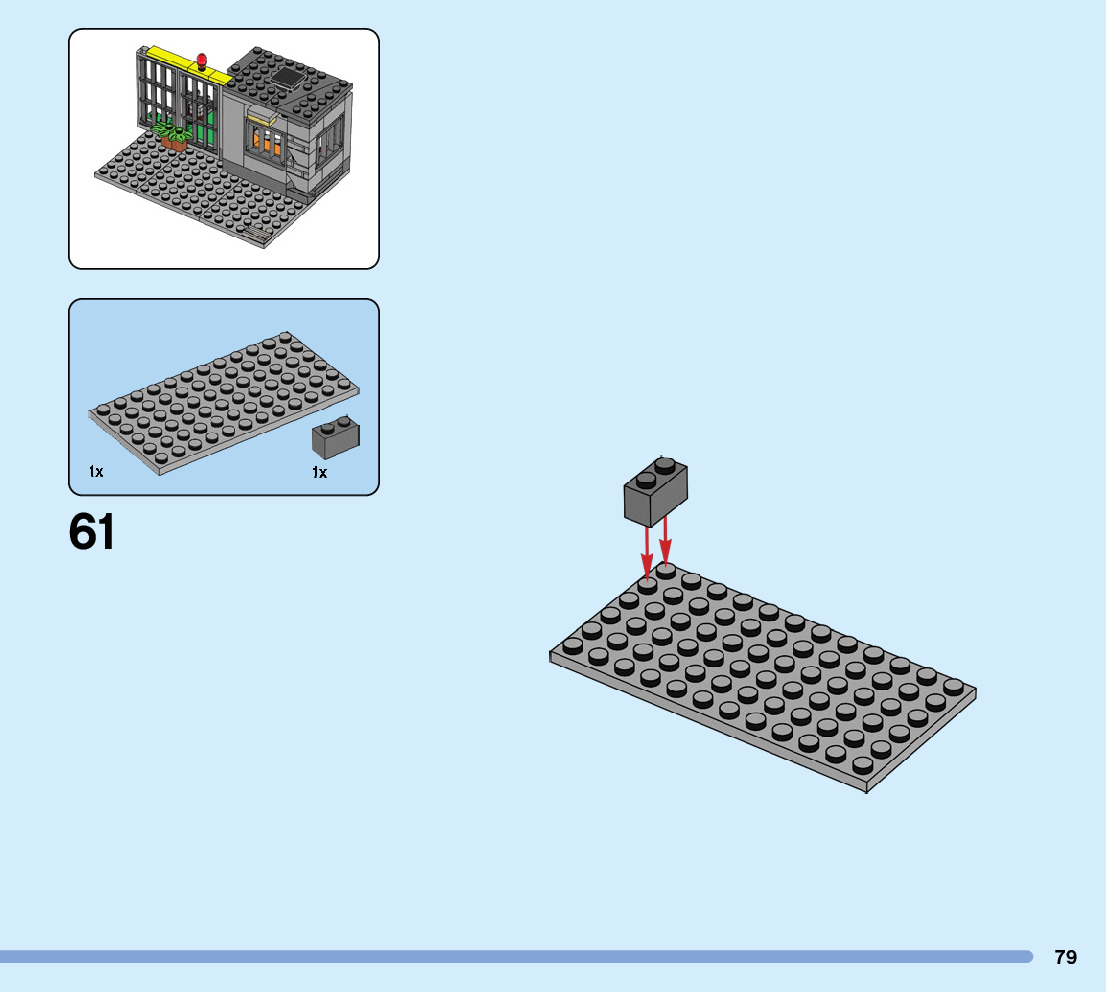 1x

1x

61

79