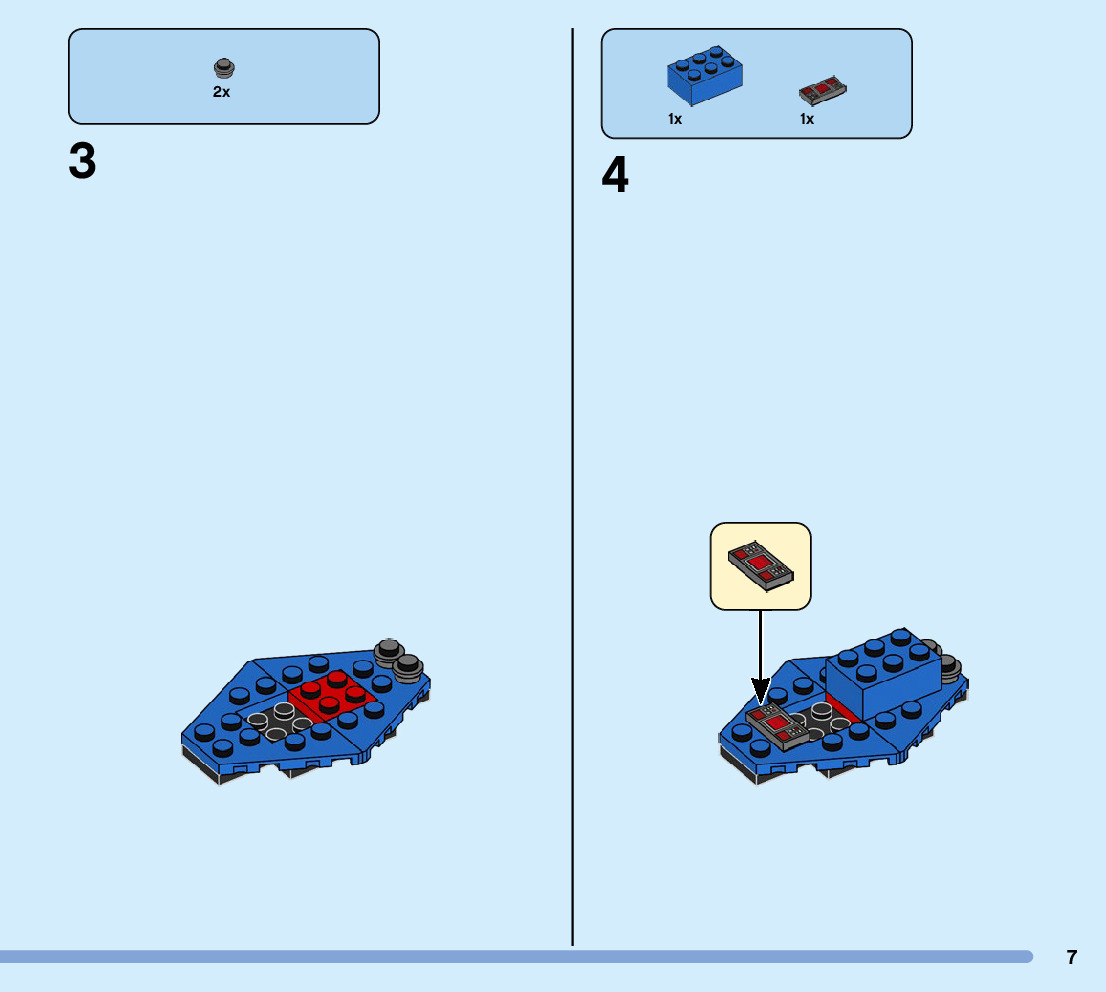 2x

3

1x 1x

4

7