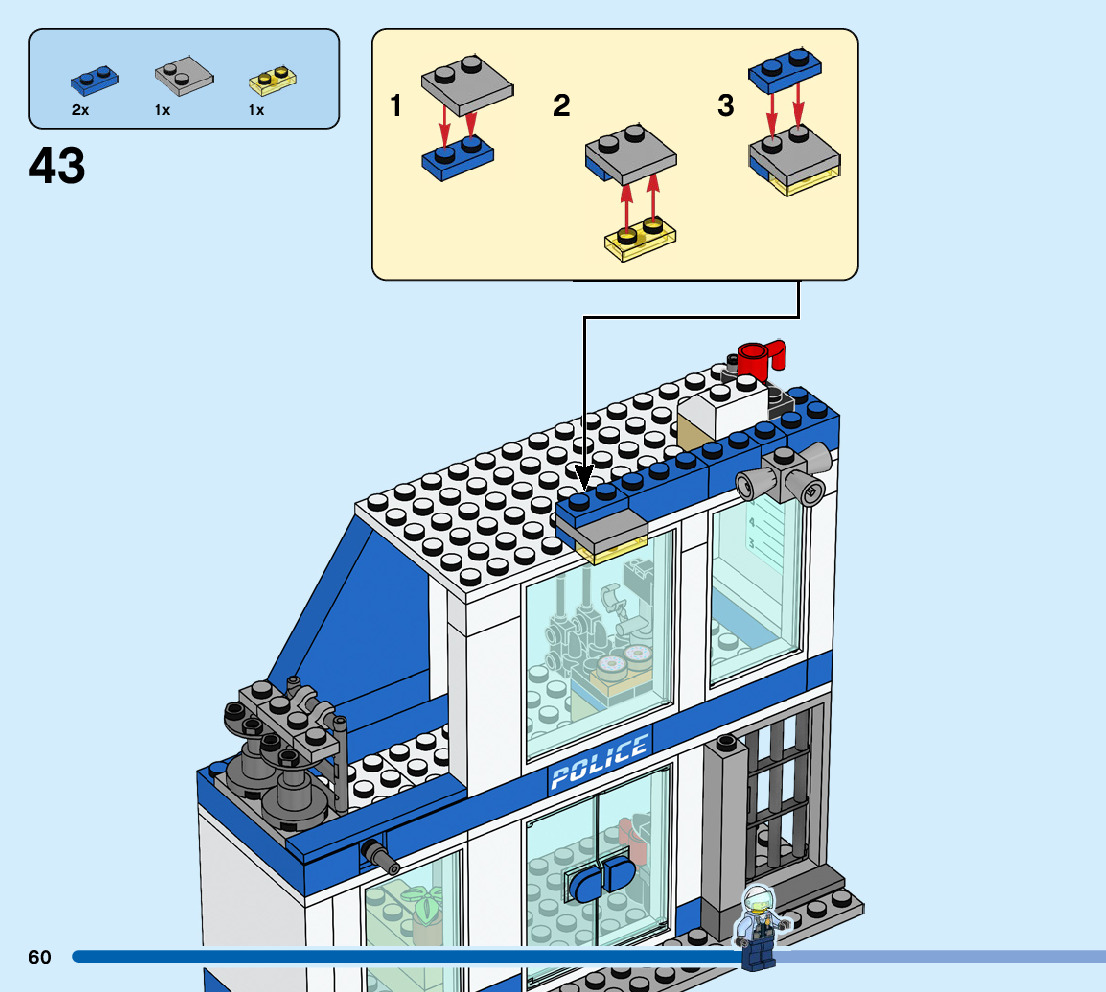 2x 1x 1x

43

1 2 3

4
3

POLICE

60