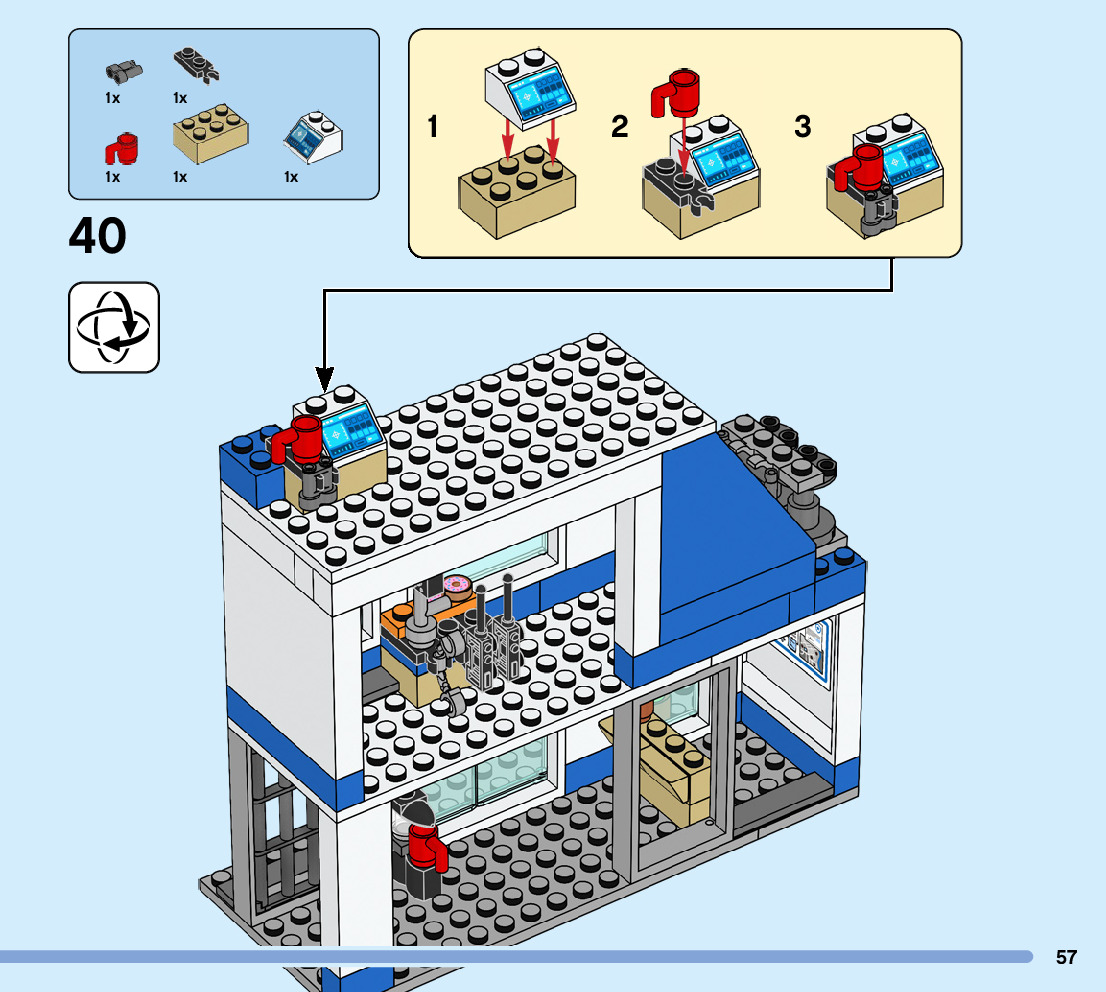 1x
1x
1x
1x
1x

40

1
2
3

57