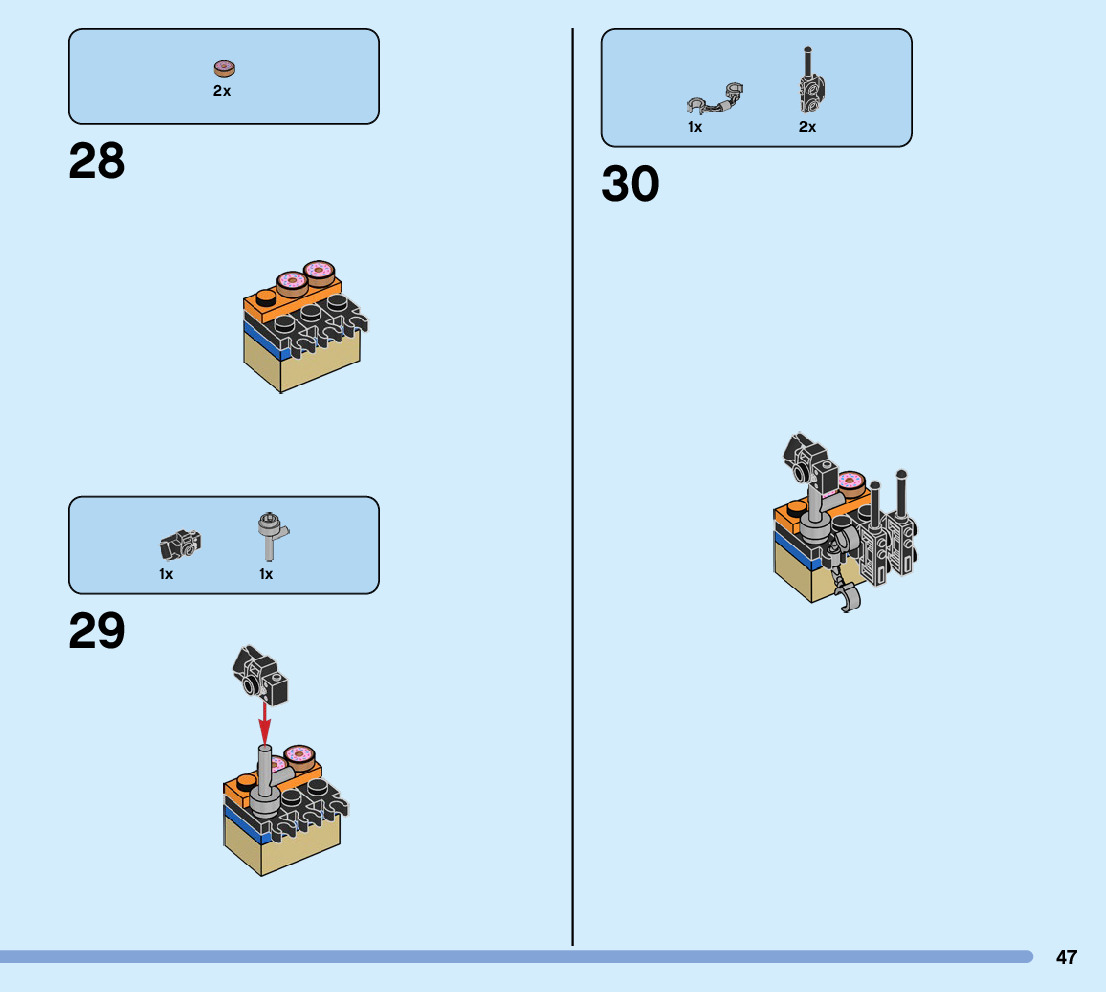 2x

28

1x 1x

29

1x 2x

30

47