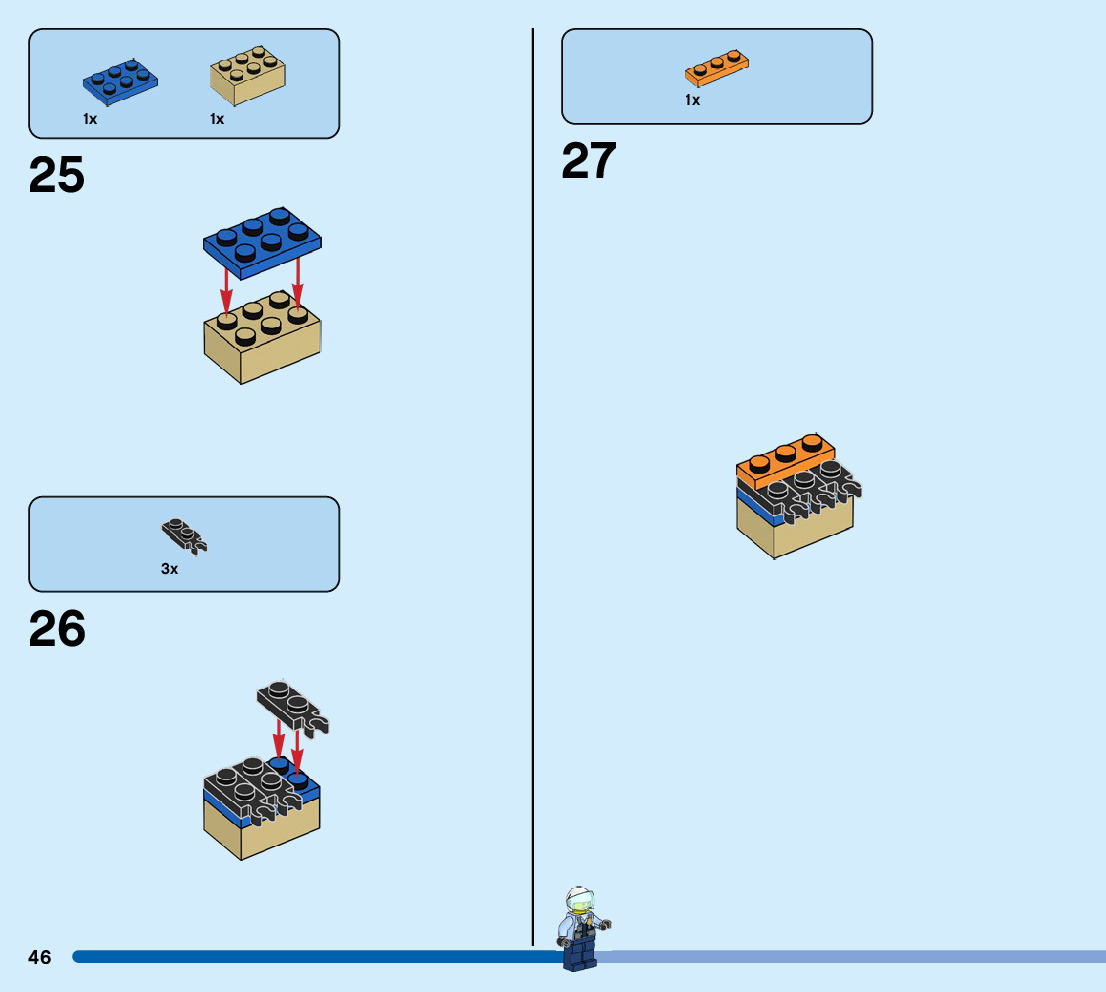 1x 1x

25

3x

26

1x

27

46