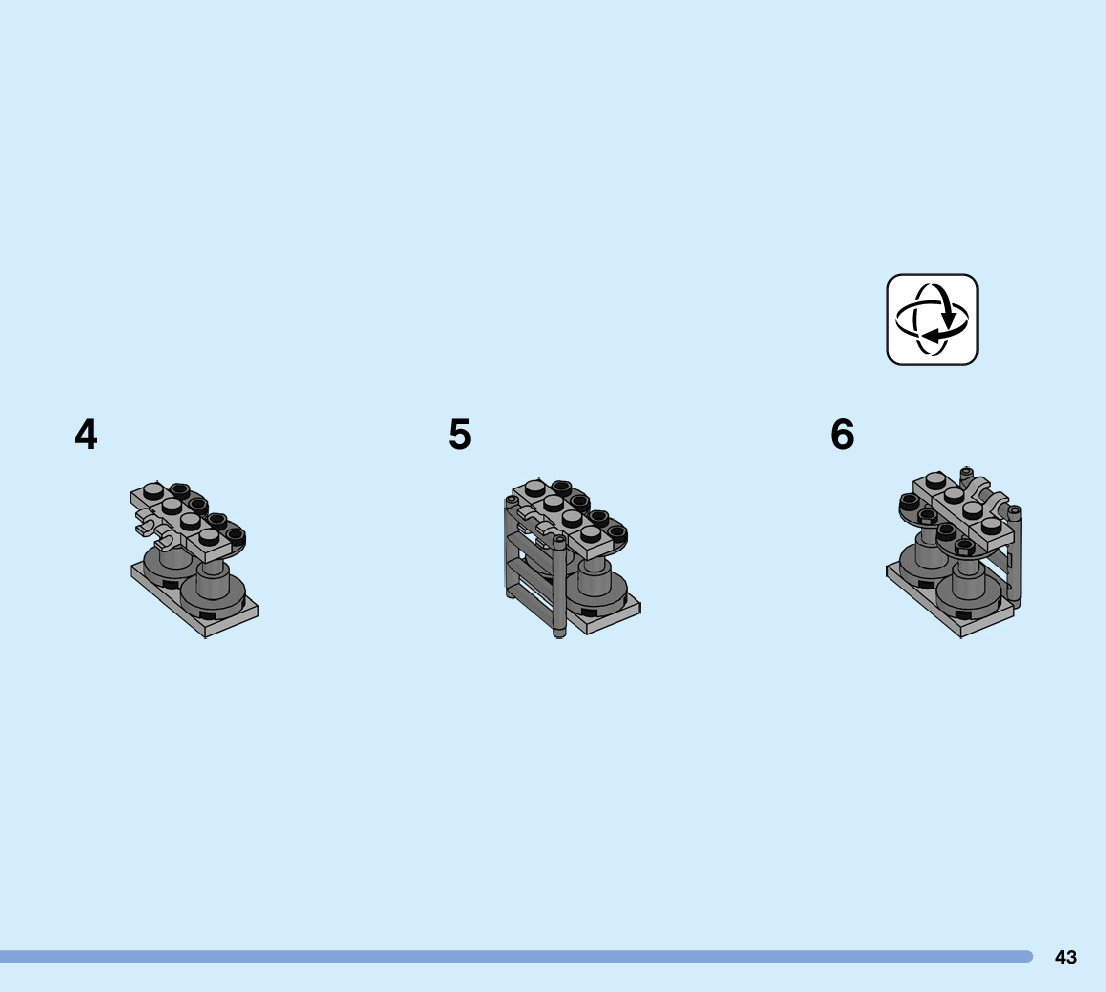 4

5

6

43