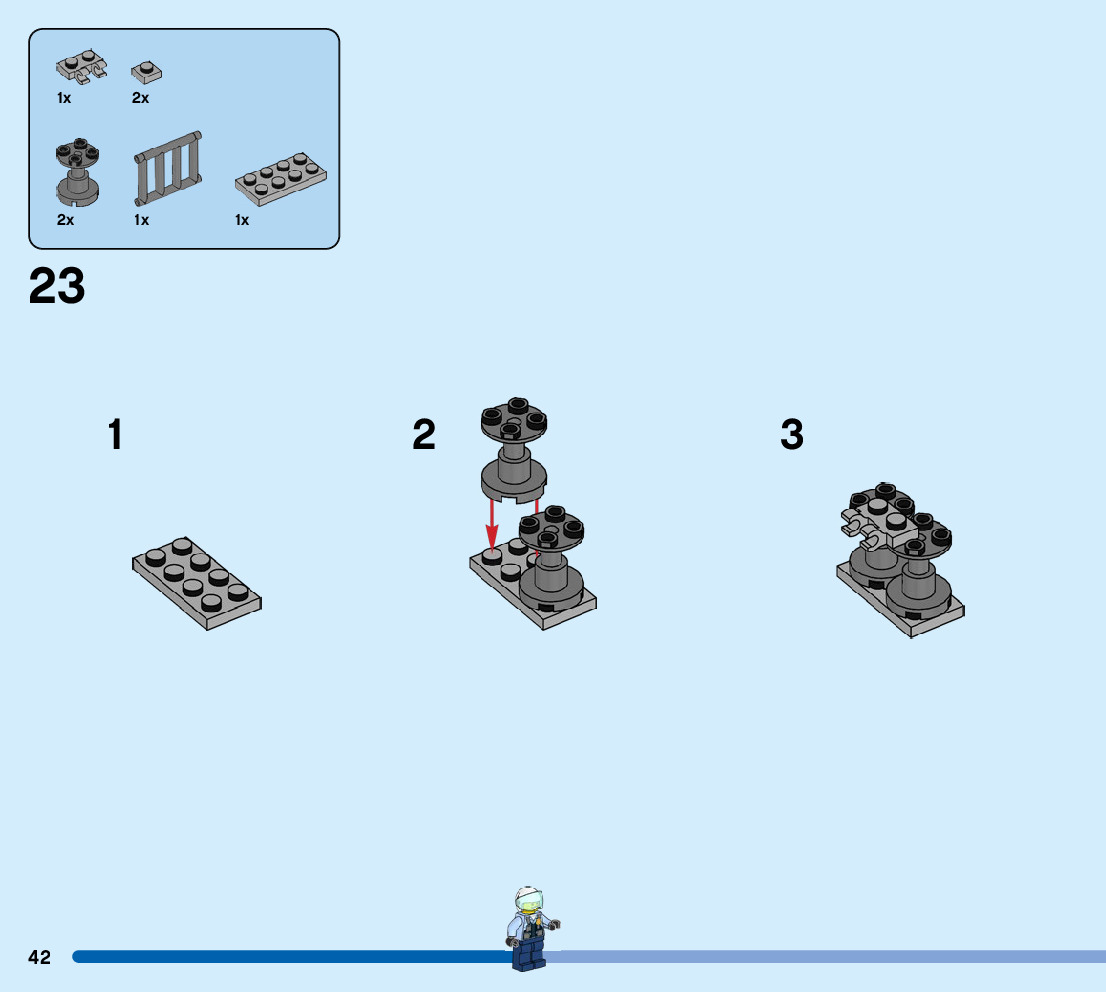 1x
2x
2x
1x
1x

23

1

2

3

42