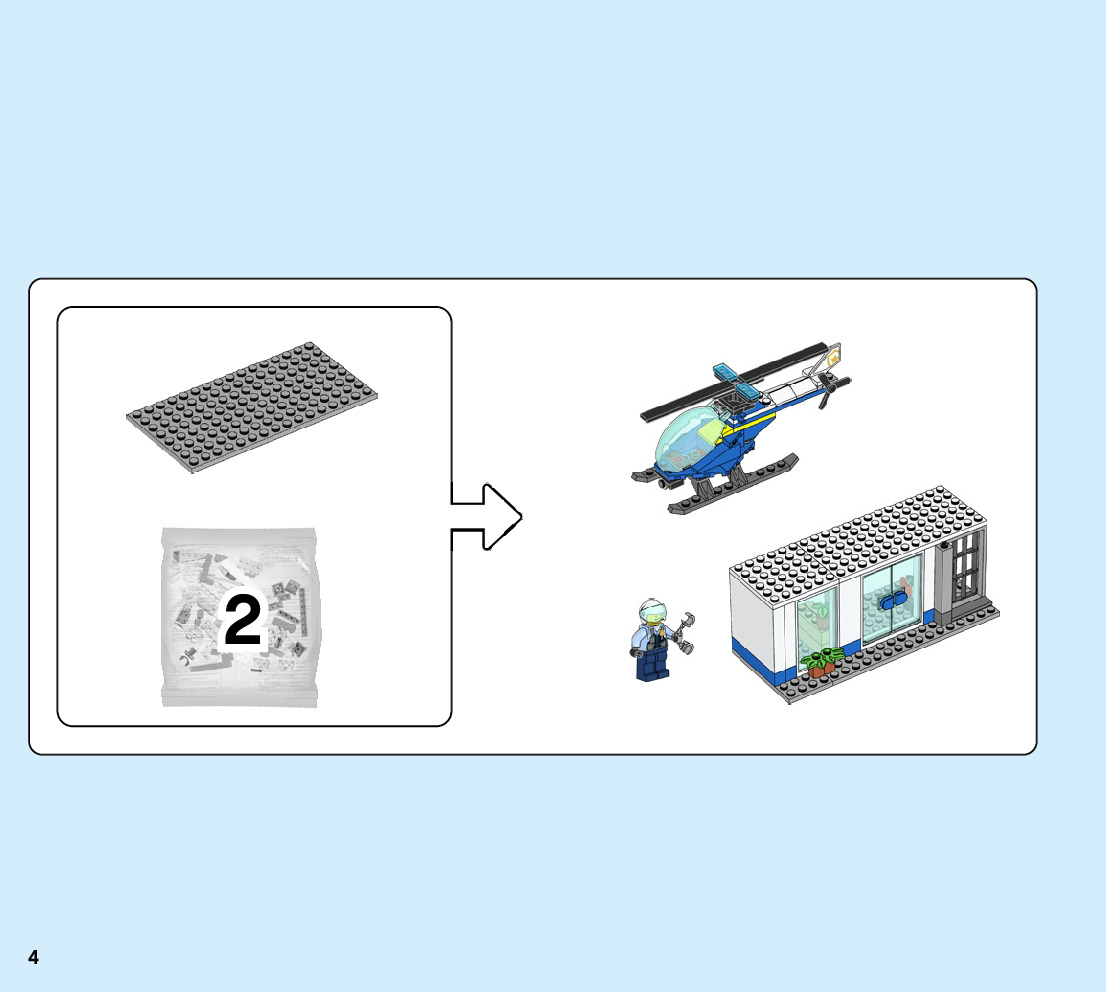 2

4