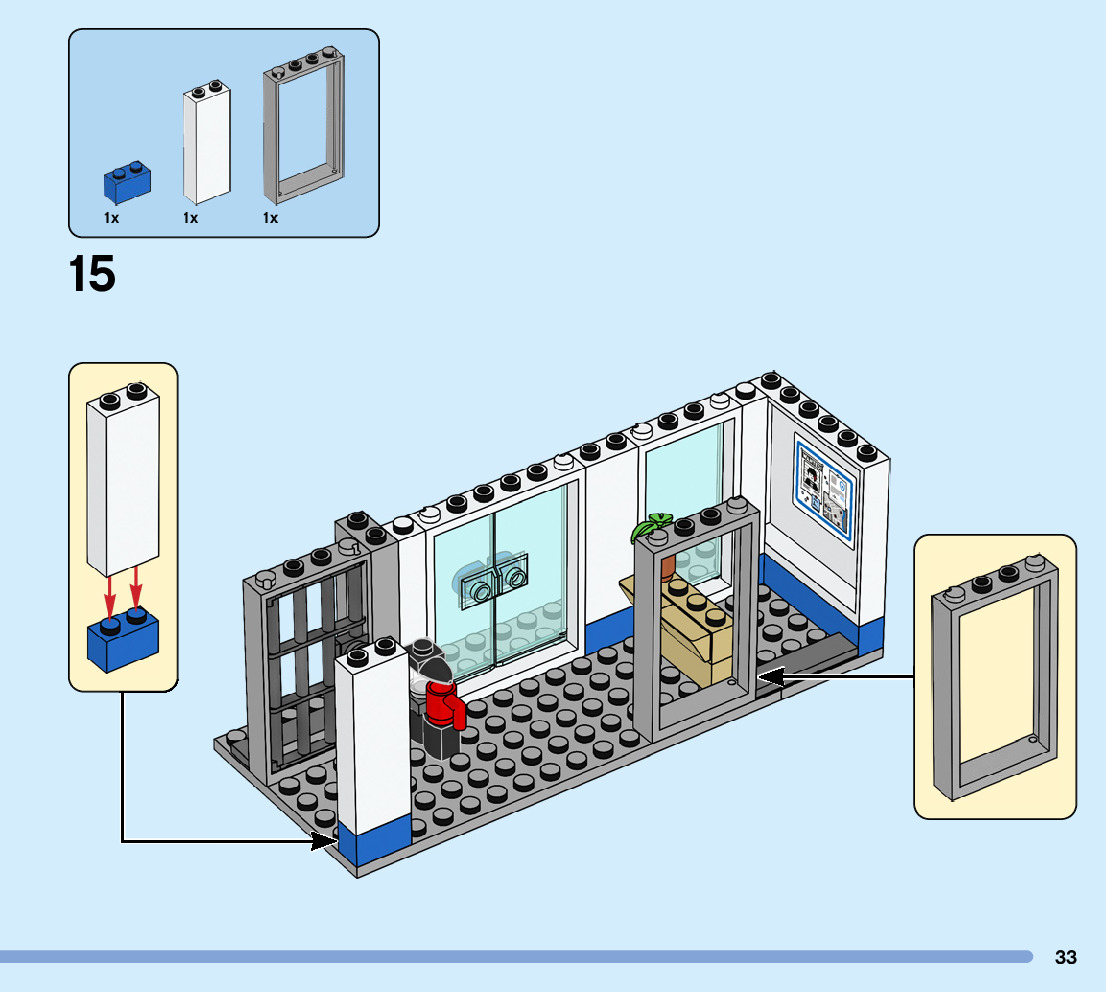 1x 1x 1x

15

33