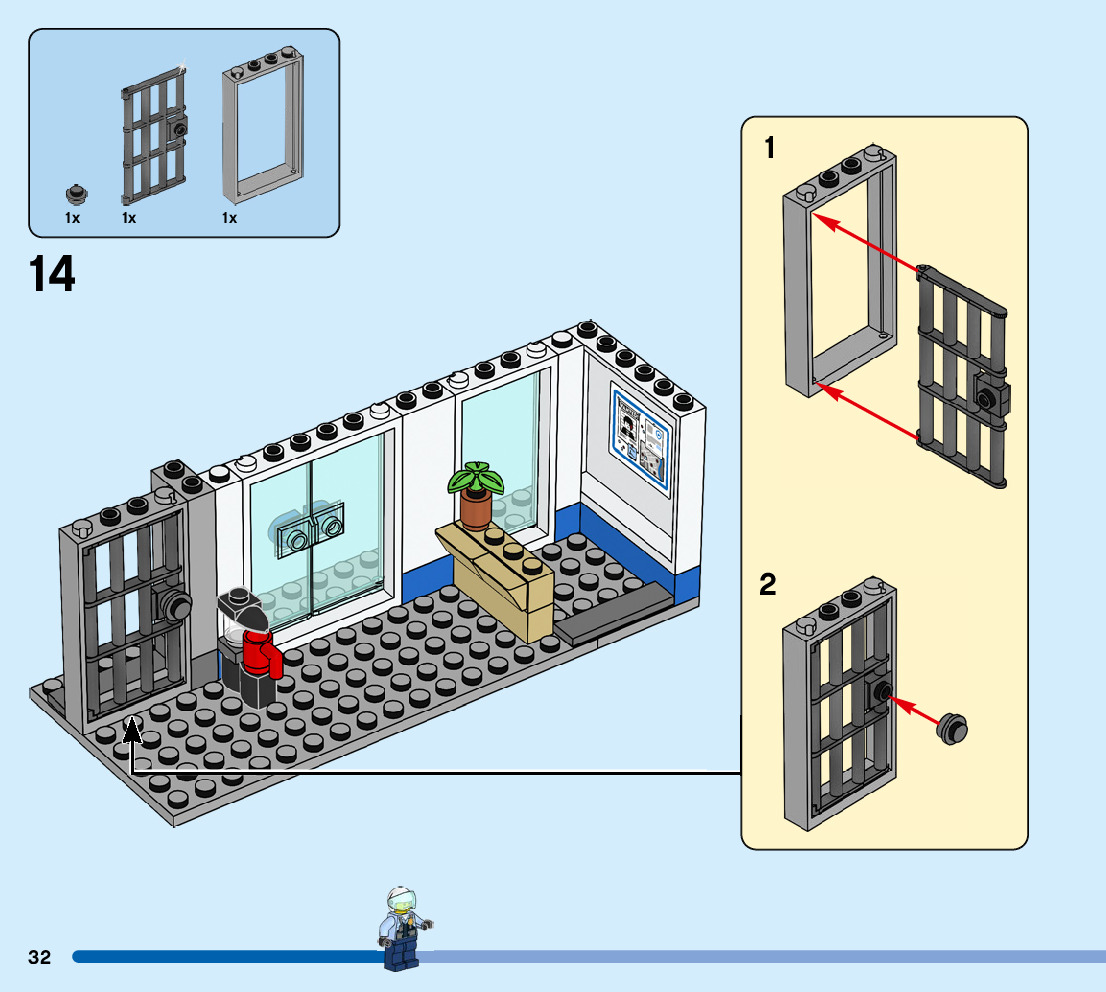 1x 1x 1x

14

1

2

32