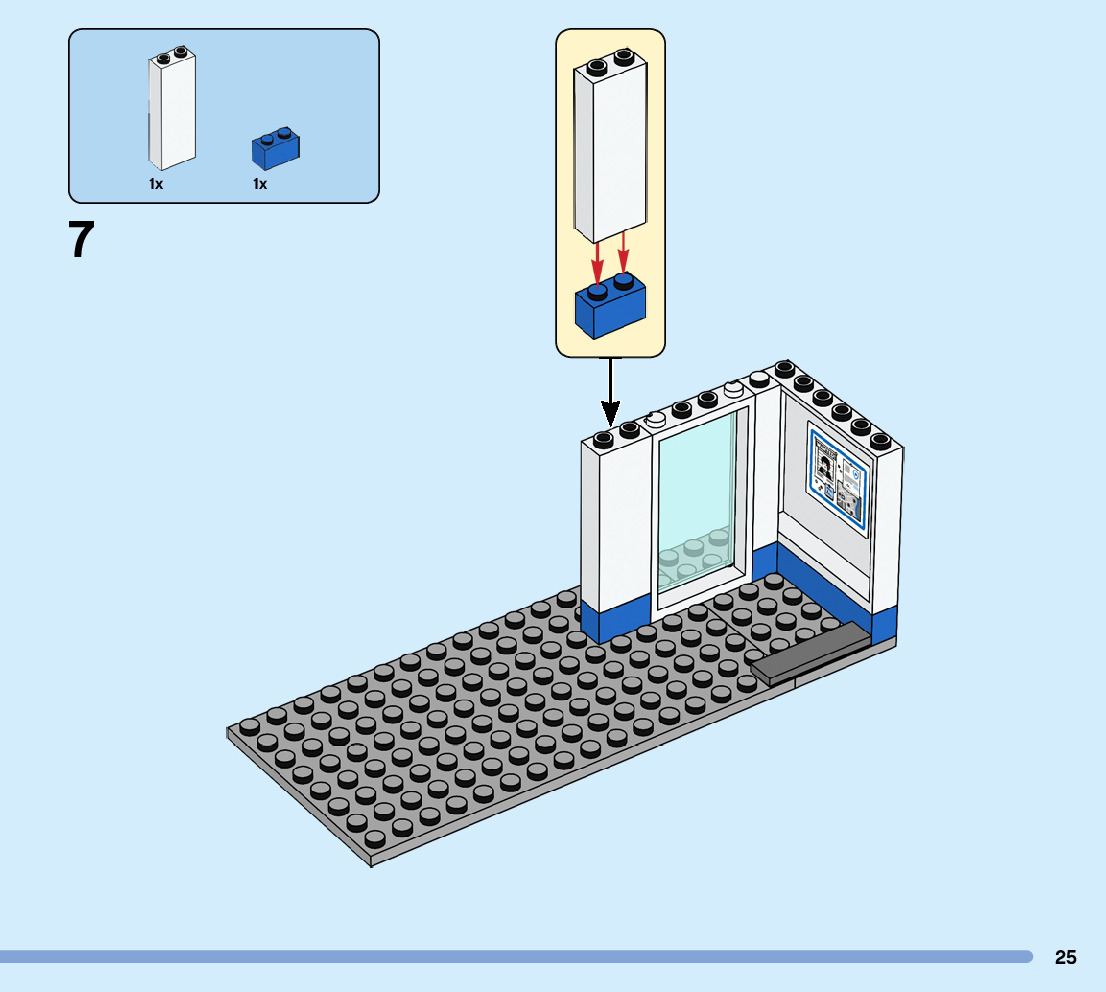 1x

1x

7

25