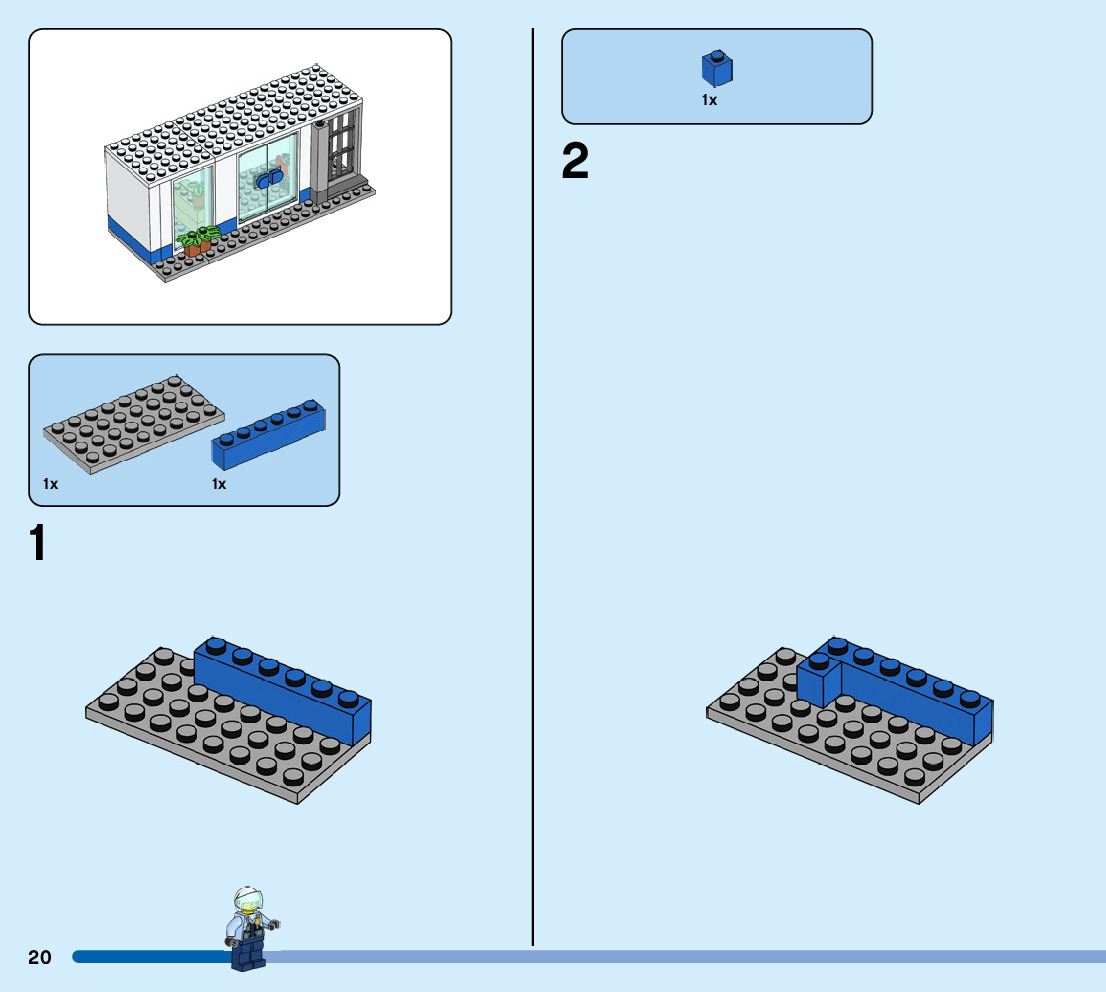 1x

1x

1

1x

2

20