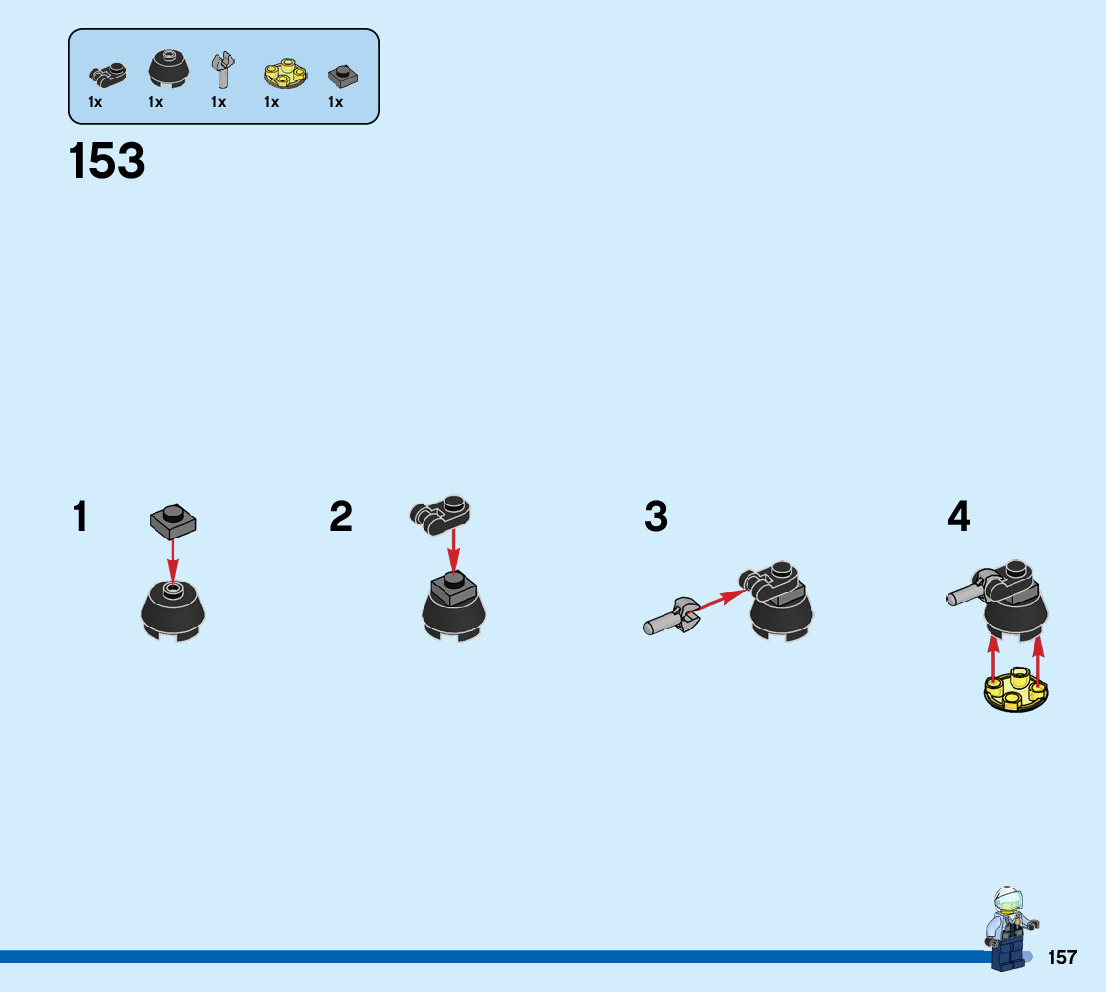 1x 1x 1x 1x 1x

153

1

2

3

4

157