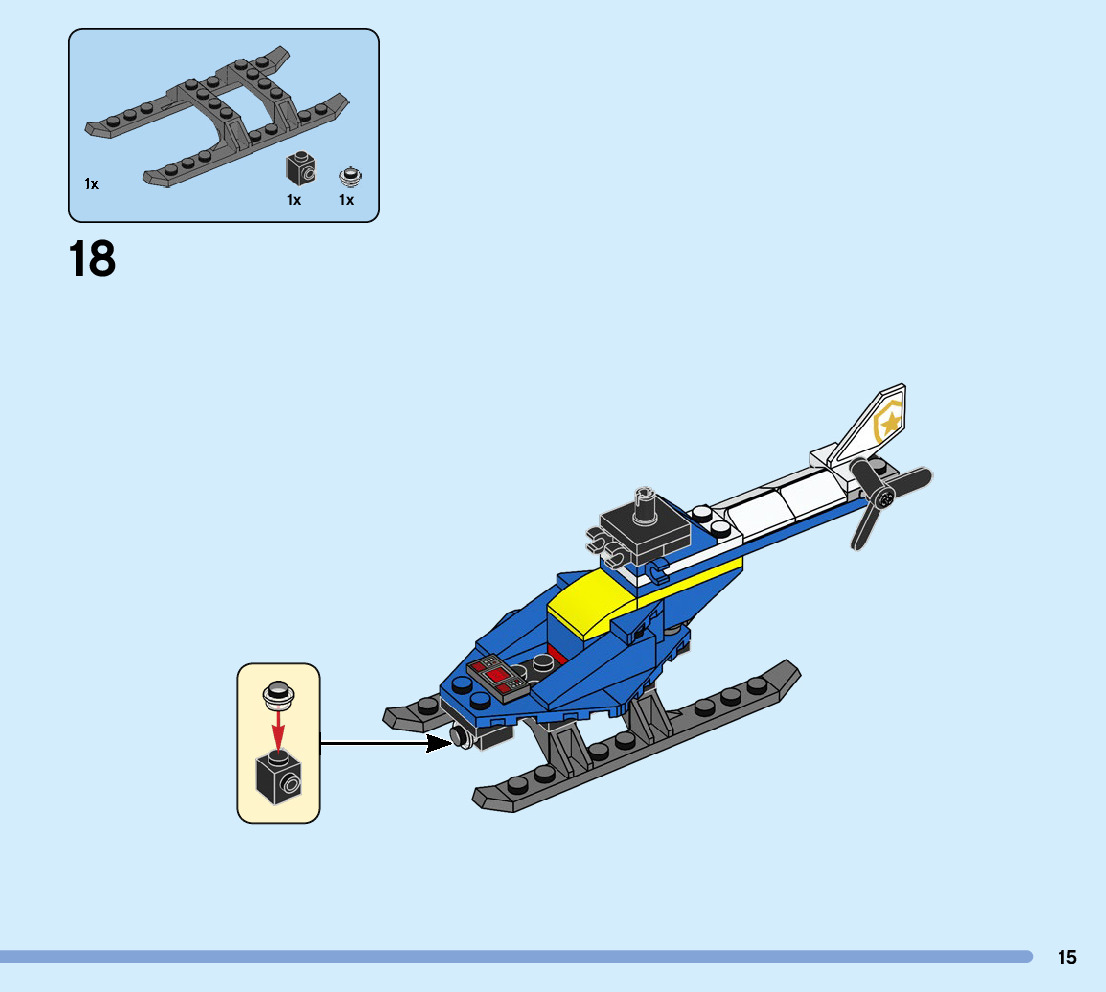 1x

1x 1x

18

15