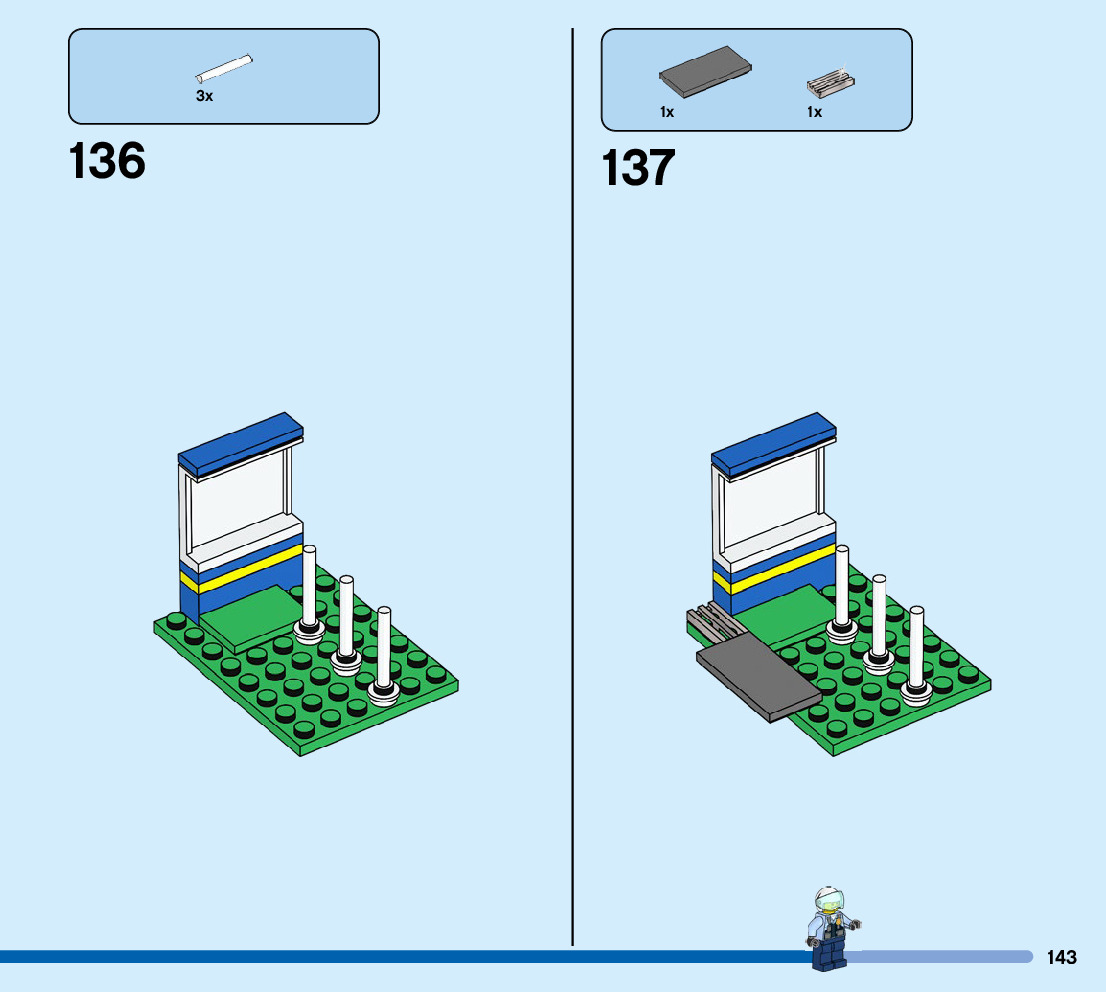 3x

136

1x

1x

137

143