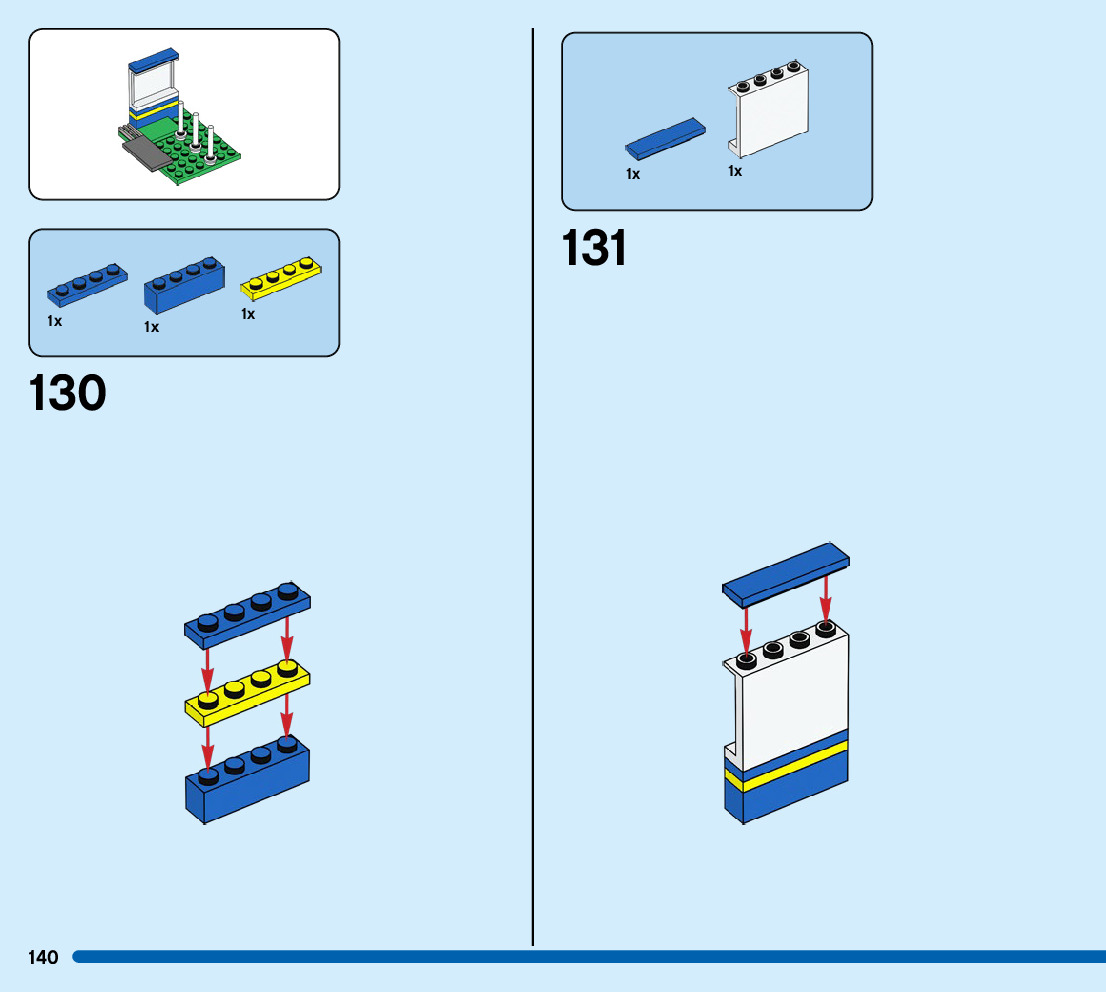 1x 1x 1x

130

1x 1x

131

140