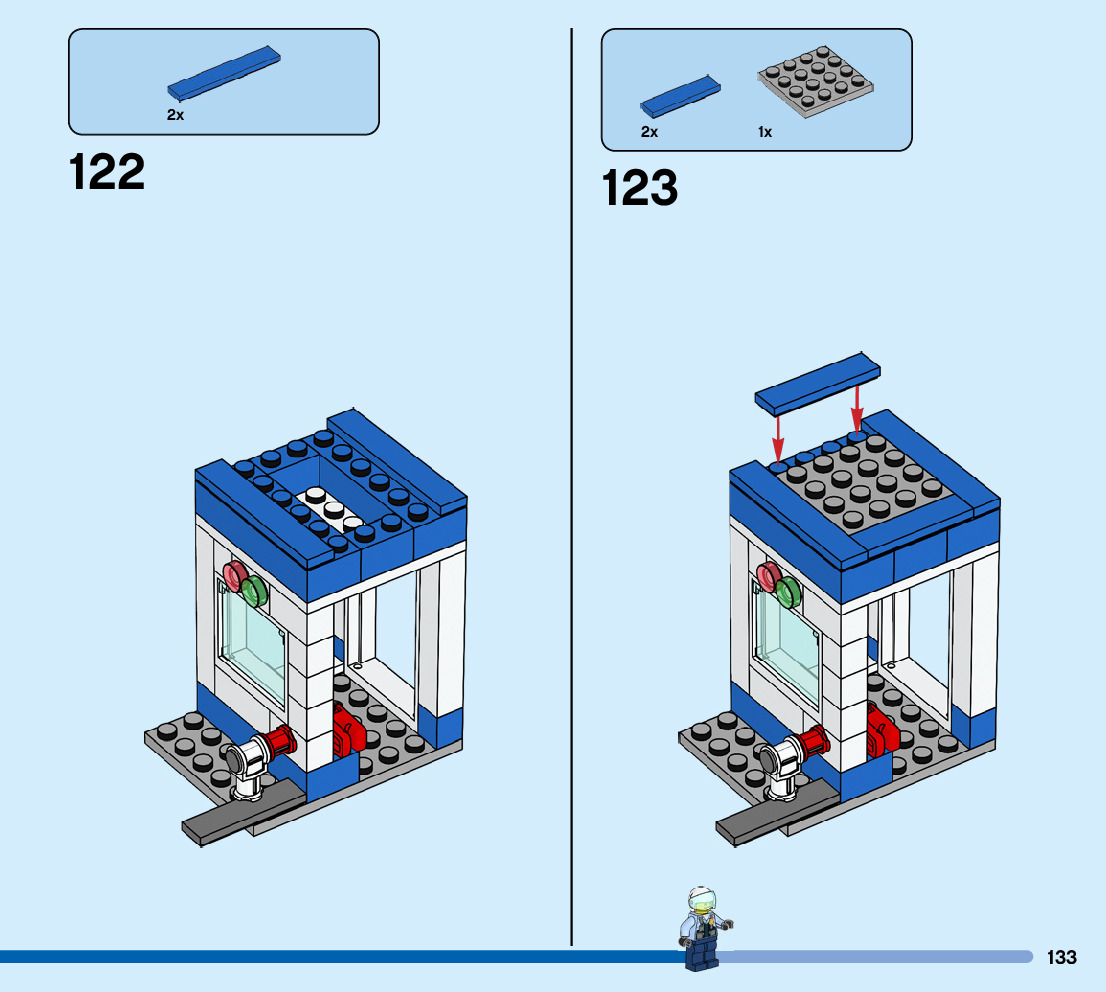 2x

122

2x

1x

123

133