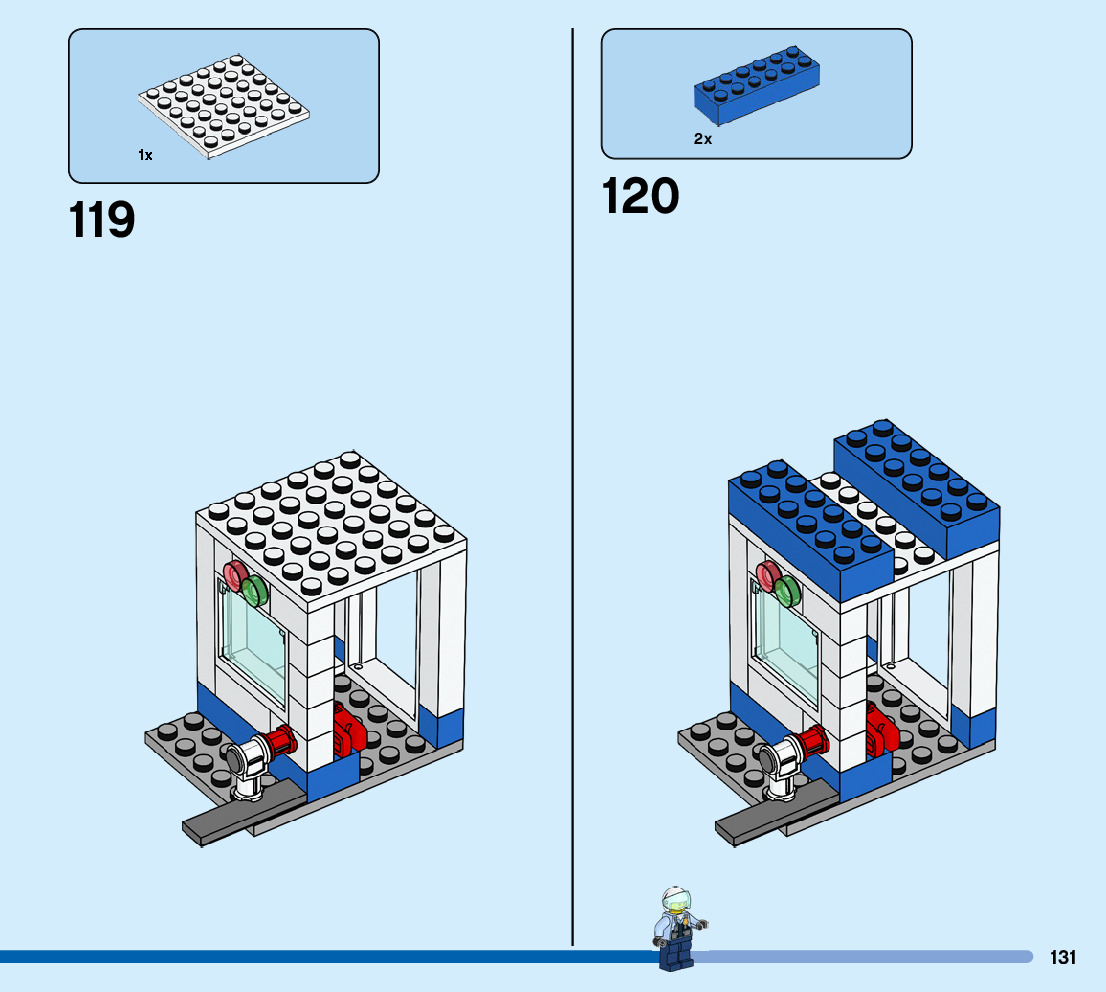 1x

119

2x

120

131