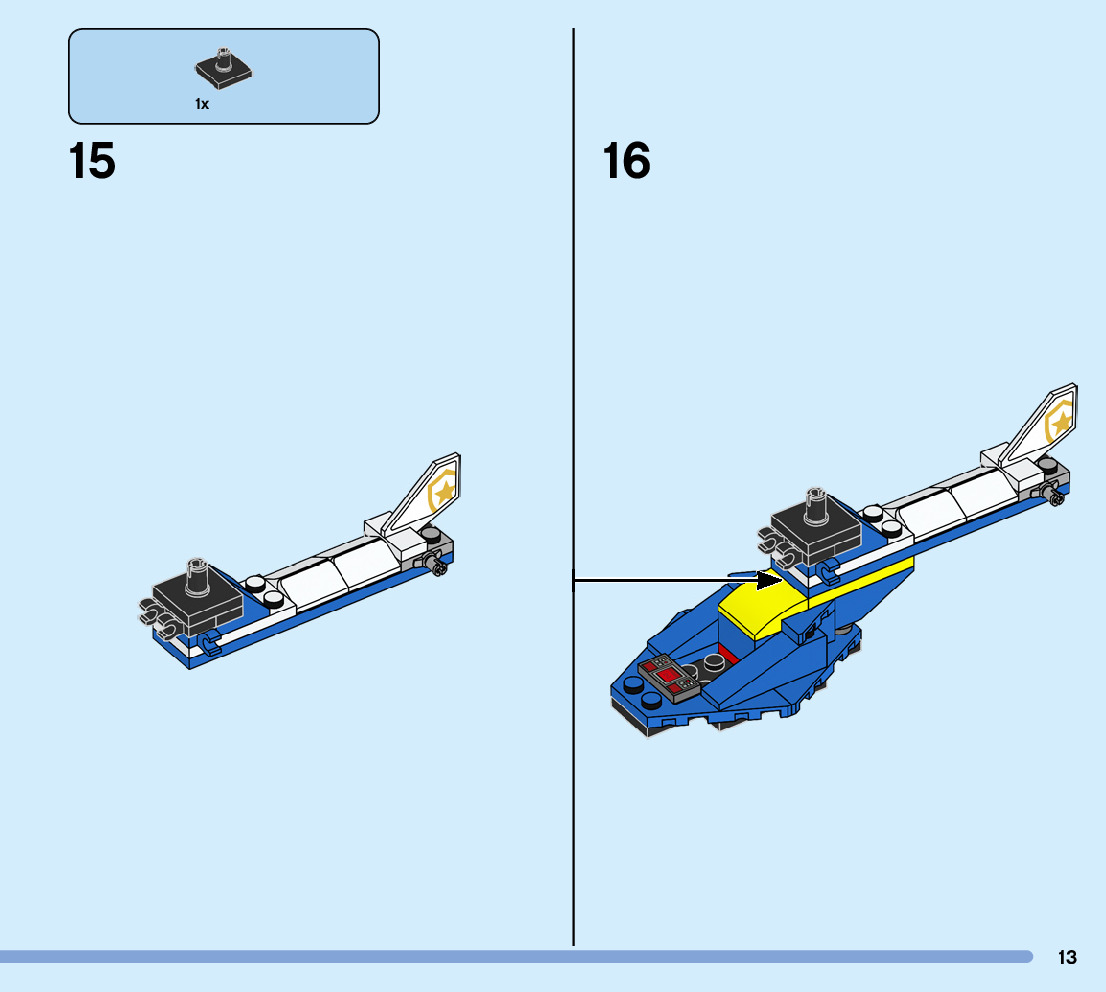 1x

15

16

13