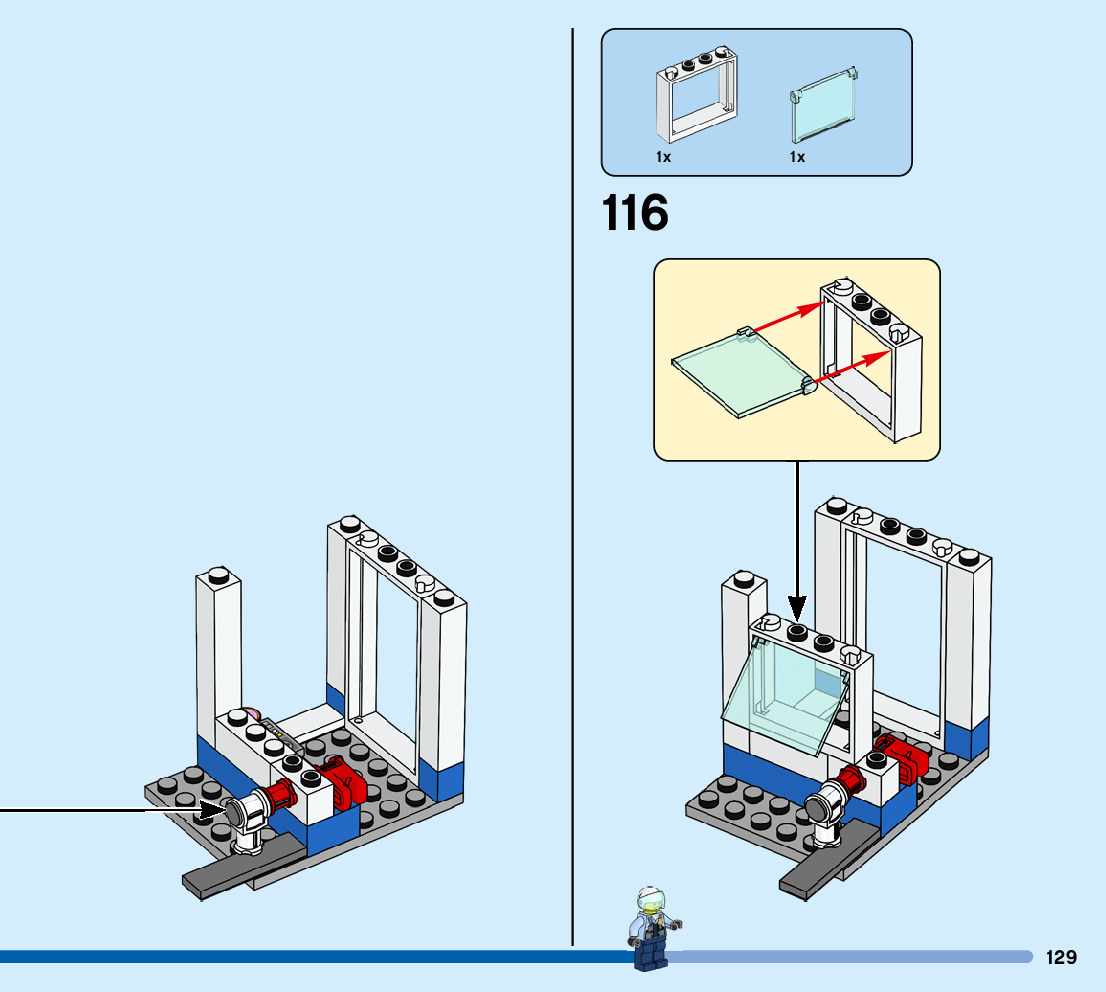 1x
1x

116

129