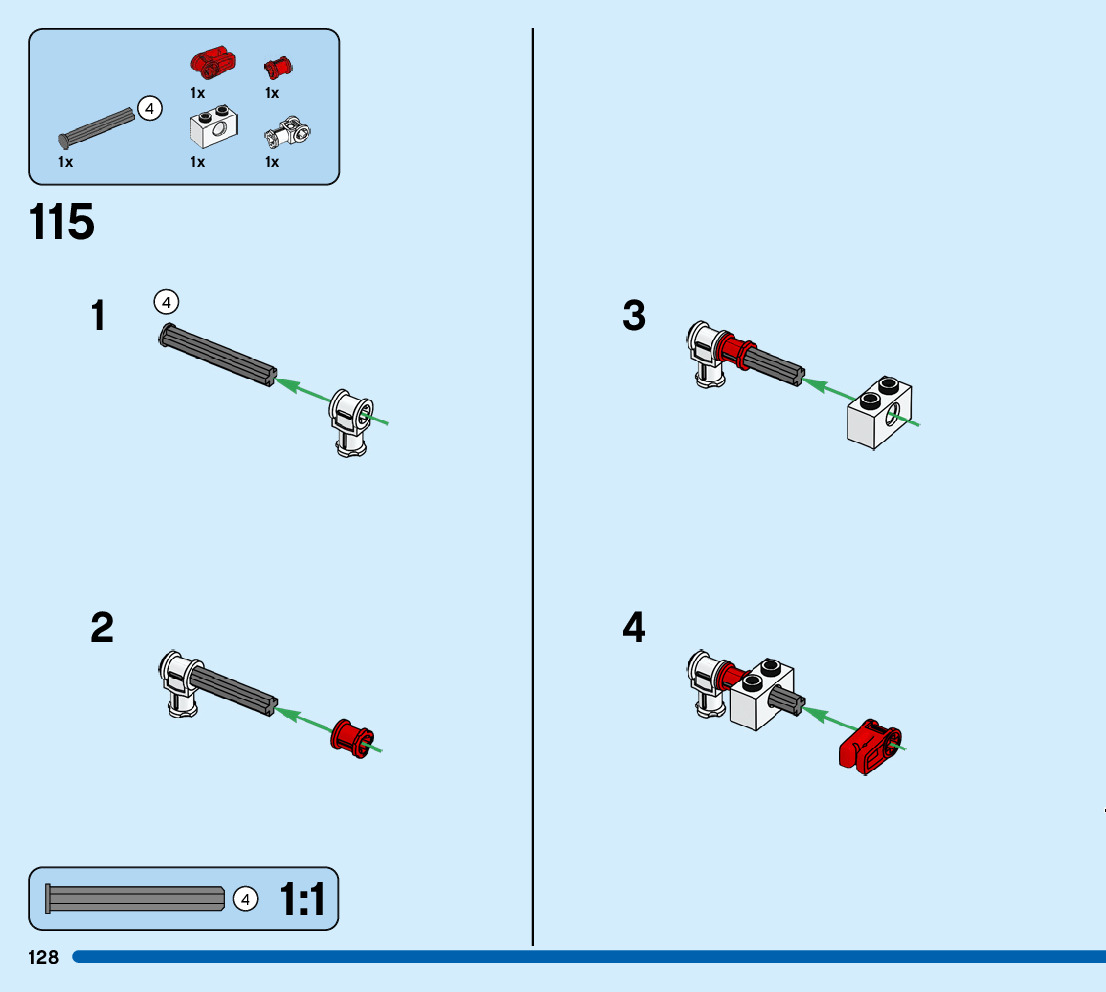 1x
1x
4
1x
1x
1x

115

1
4

2

3

4

4
1:1

128