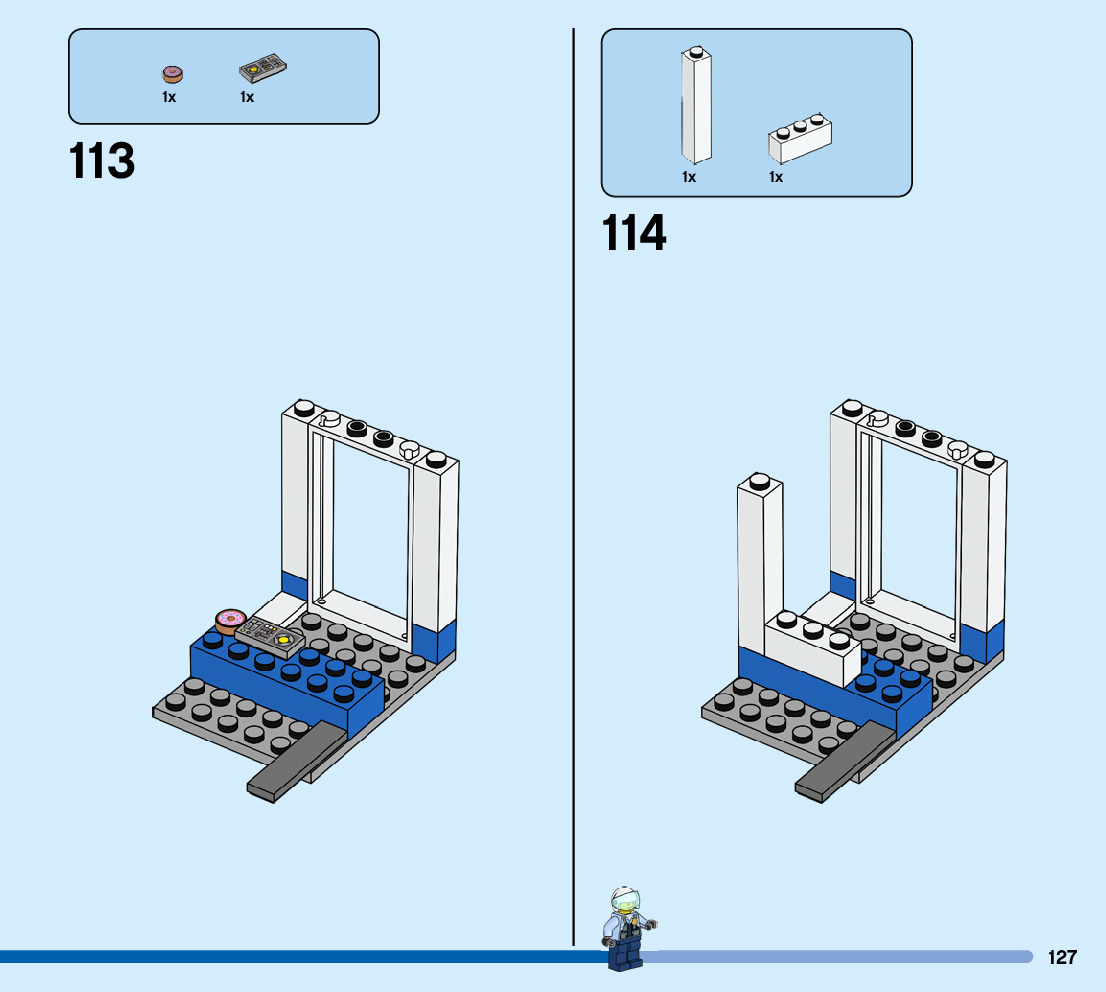 1x 1x

113

1x 1x

114

127