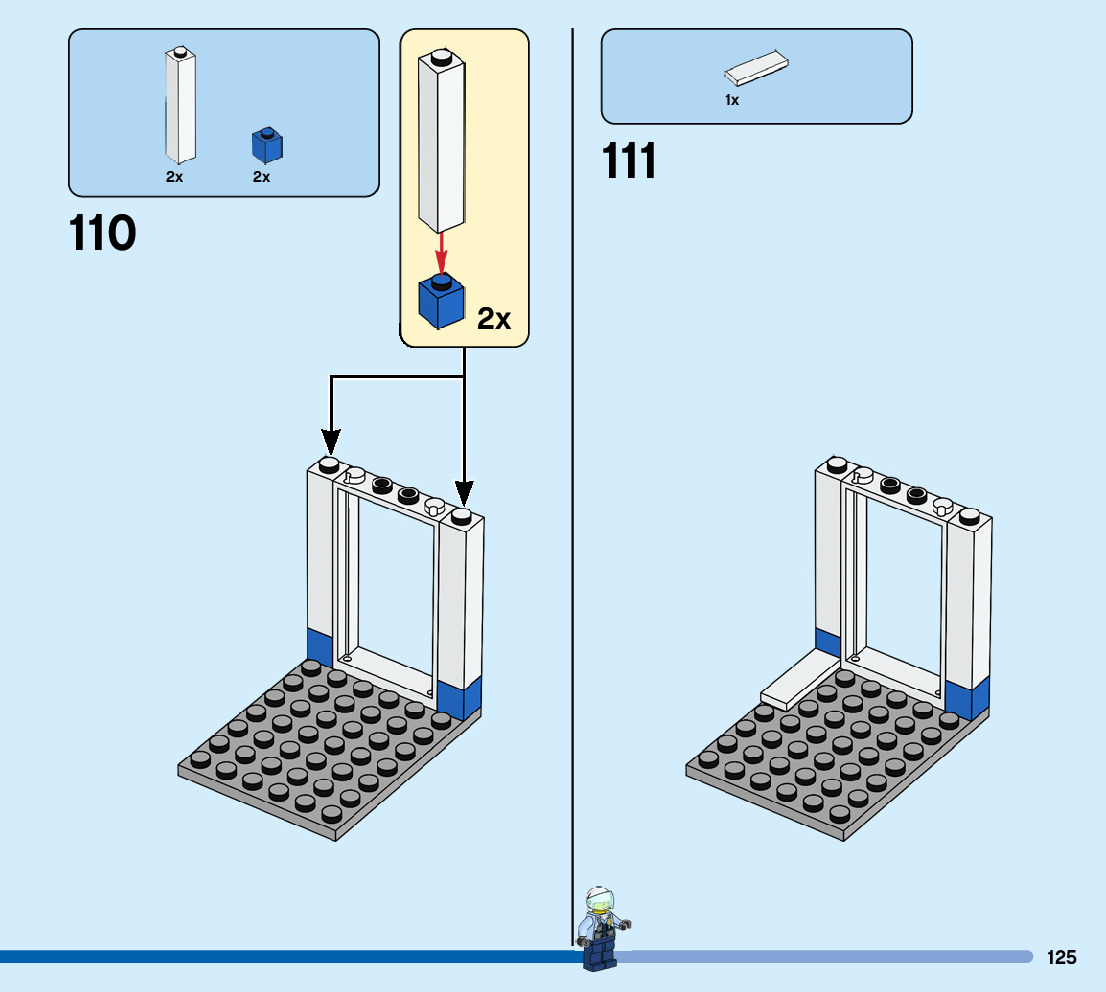 2x 2x

110

2x

1x

111

125