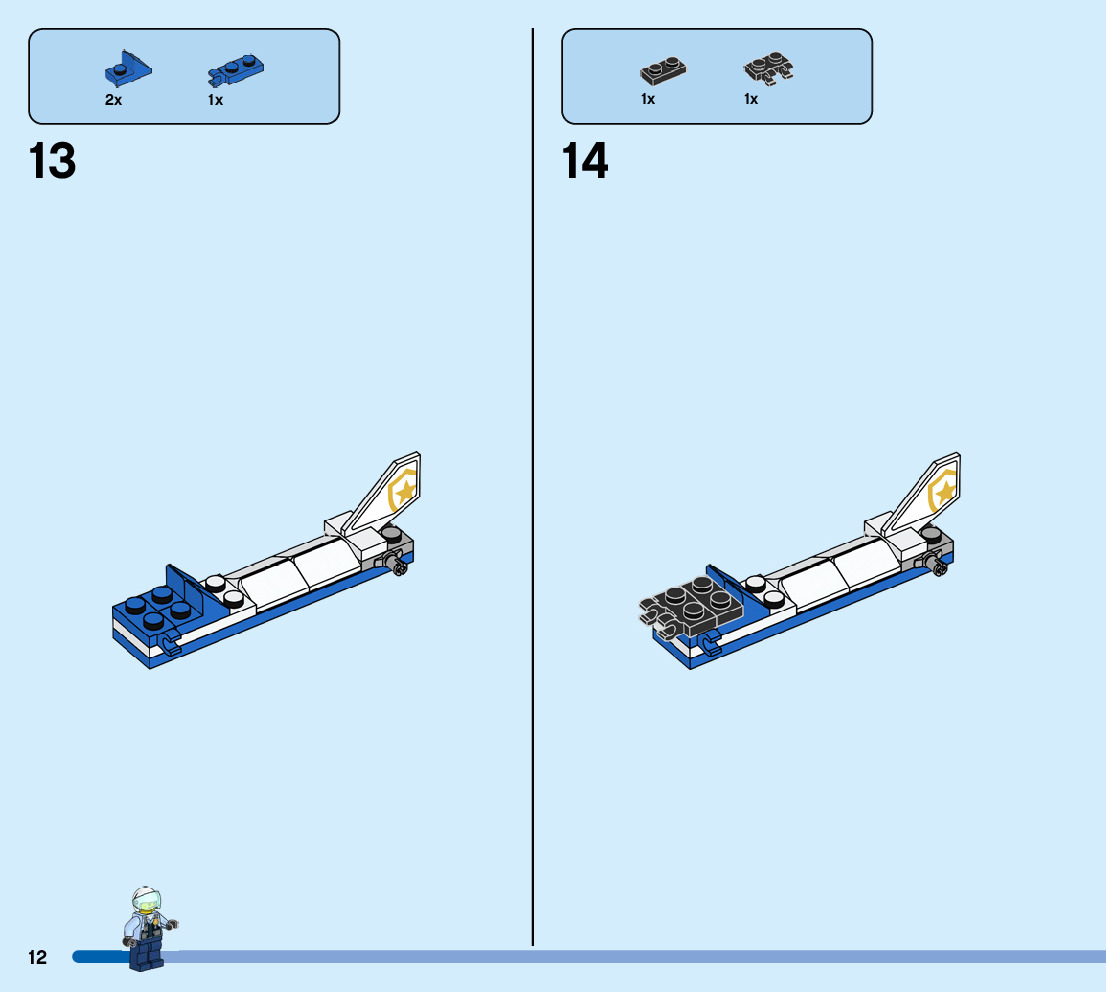 2x 1x

13

1x 1x

14

12