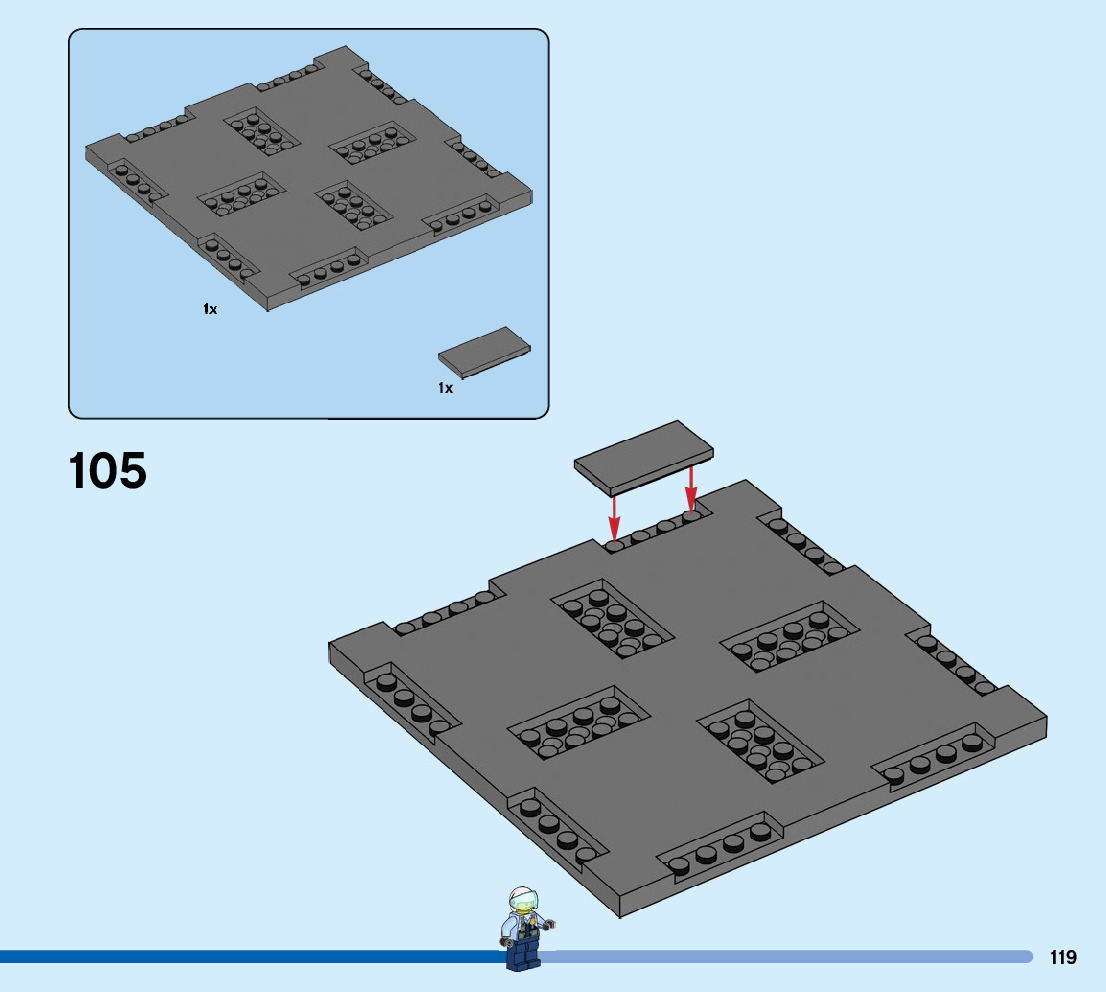 1x

1x

105

119