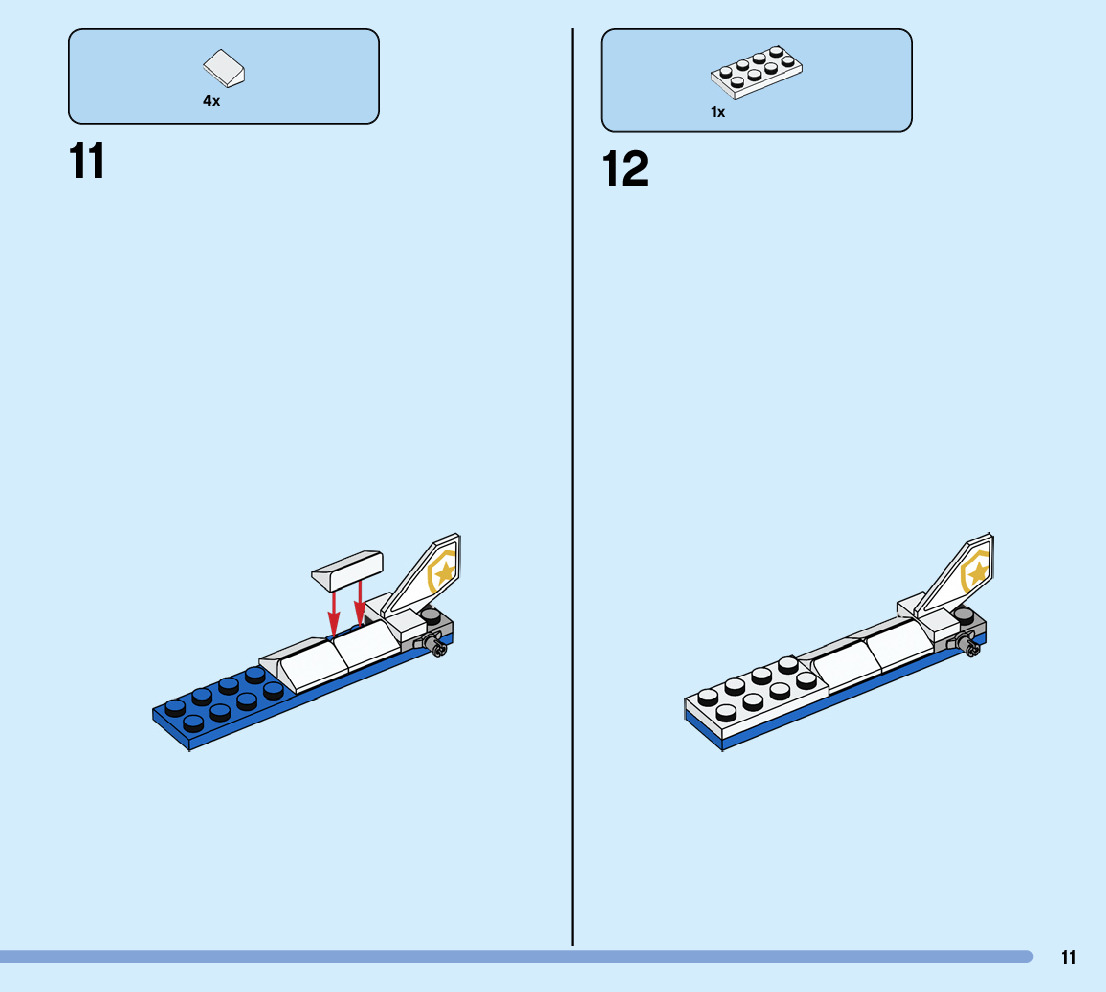 4x

11

1x

12

11