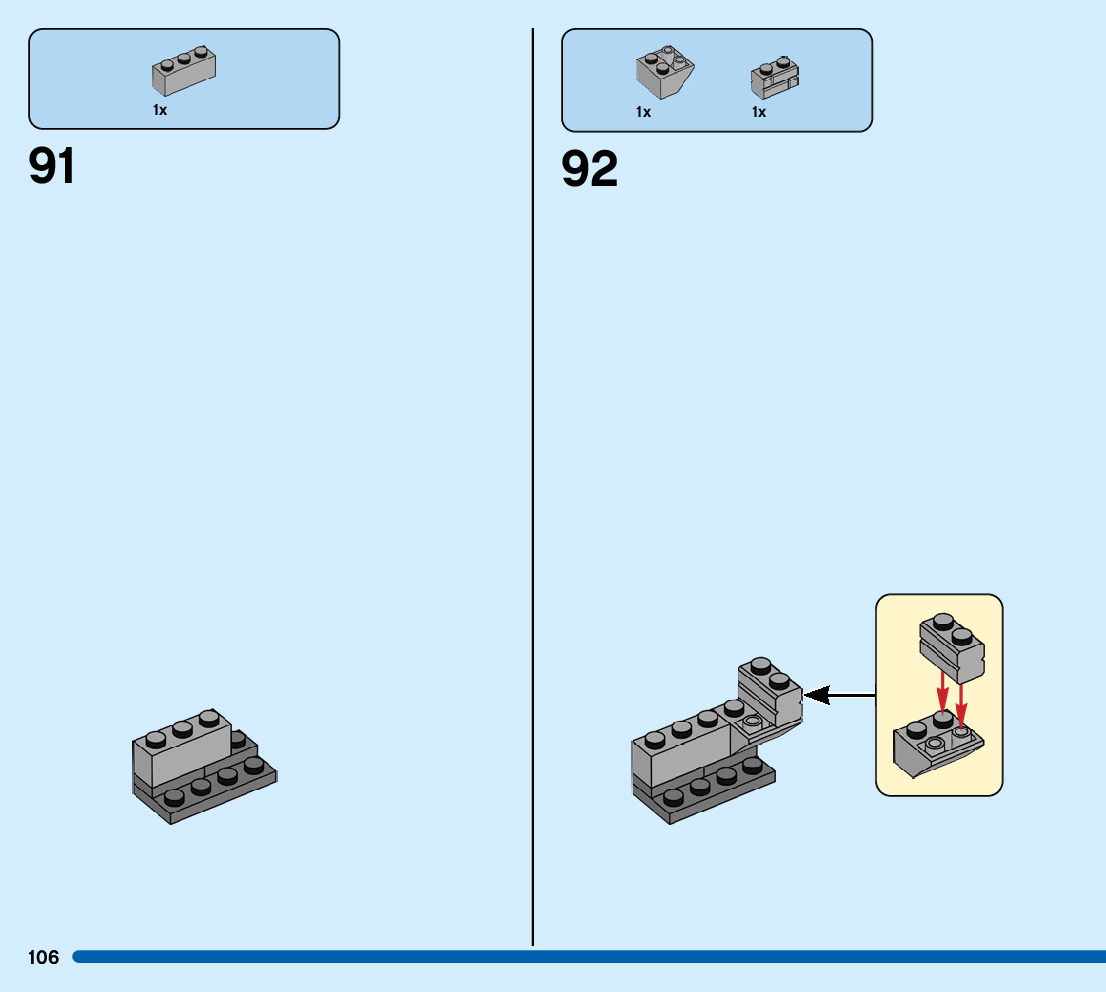 1x

91

1x

1x

92

106