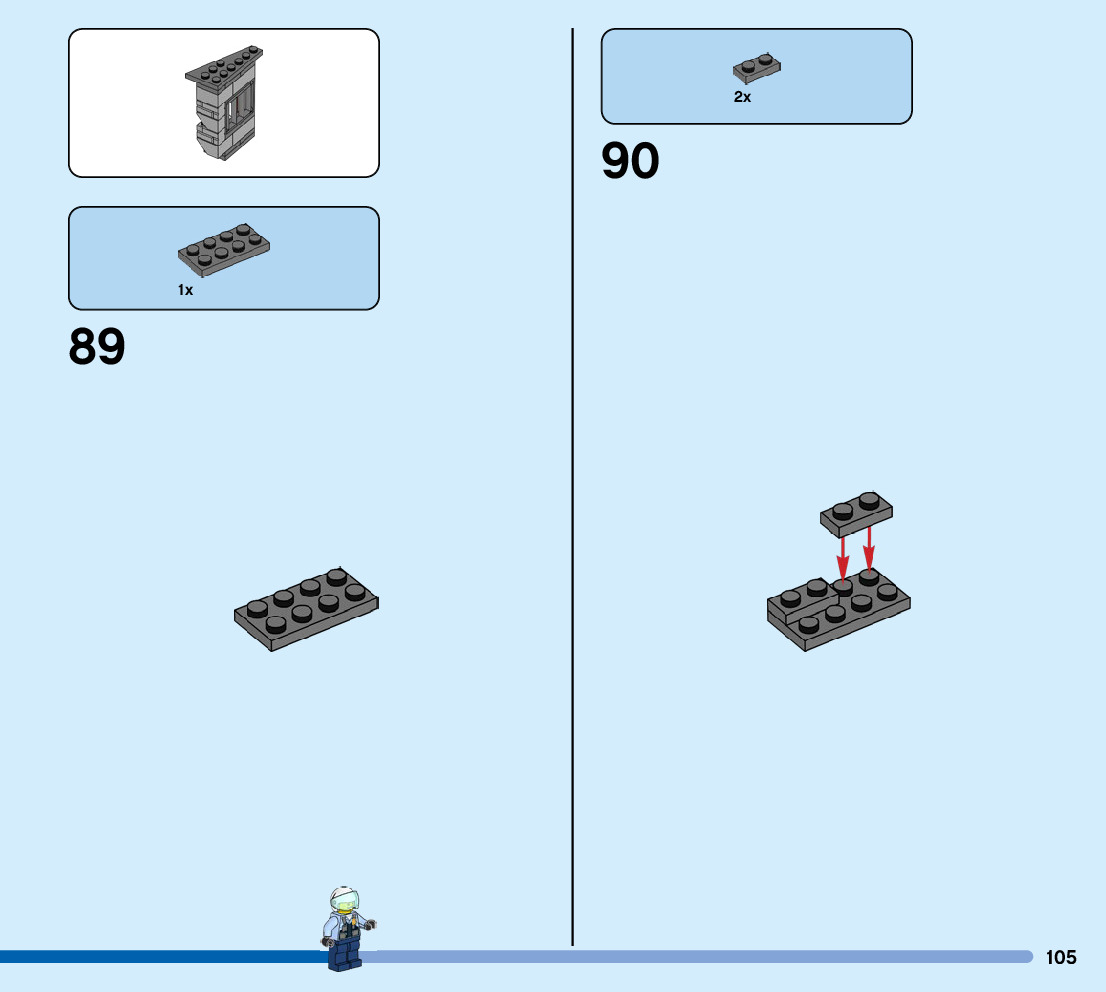 1x

89

2x

90

105