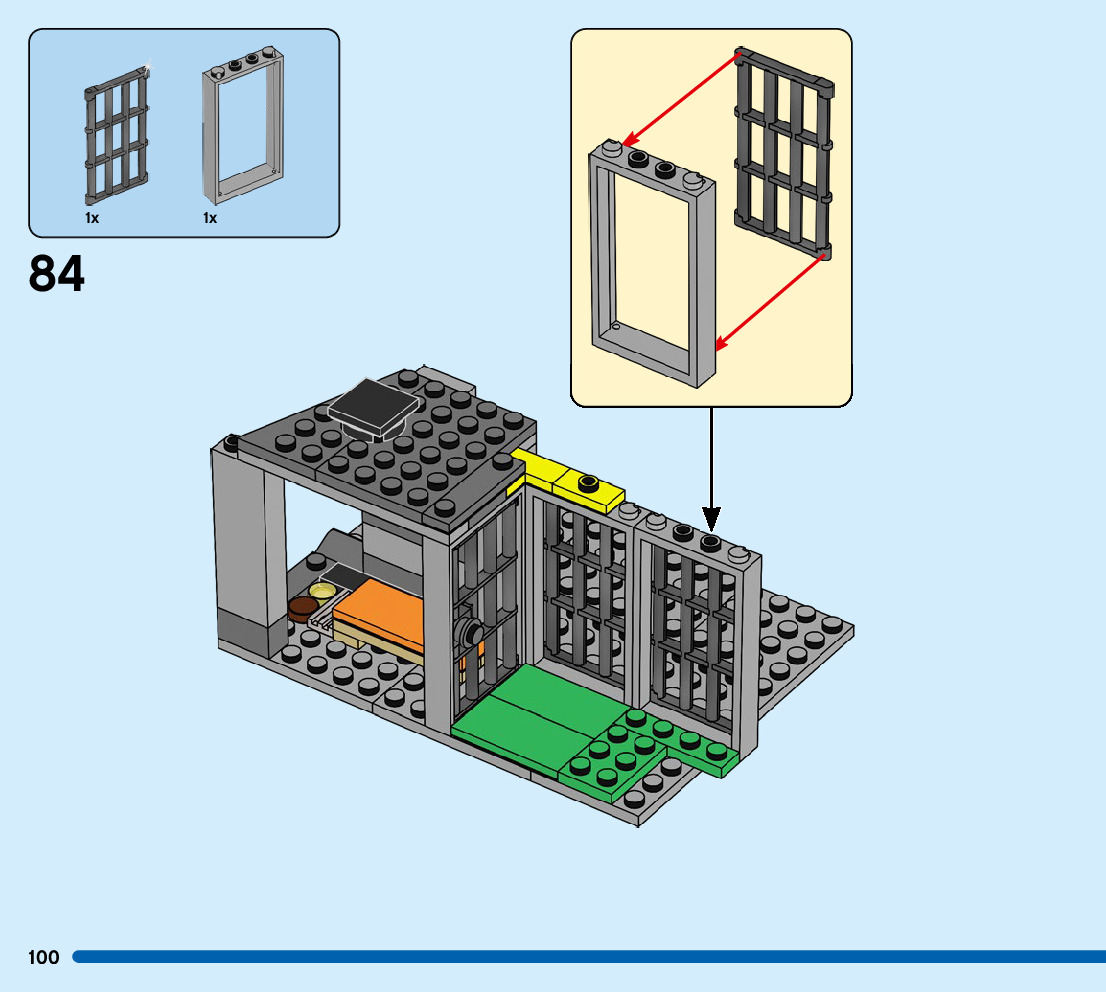 1x 1x

84

100