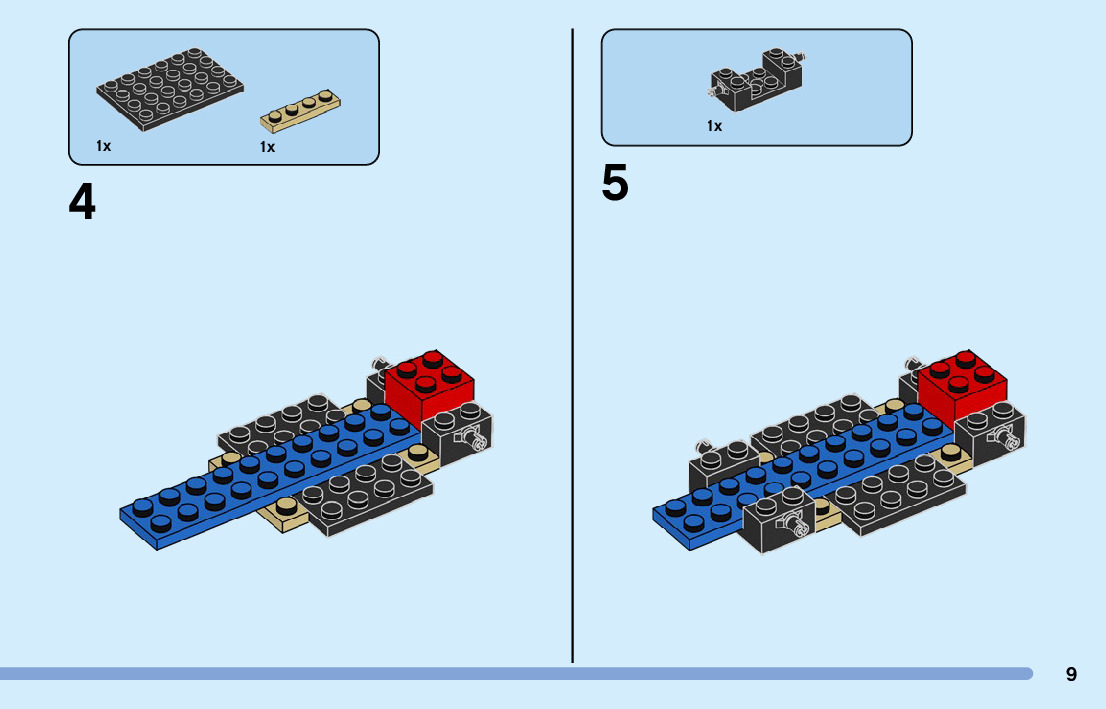 1x
1x

4

1x

5

9