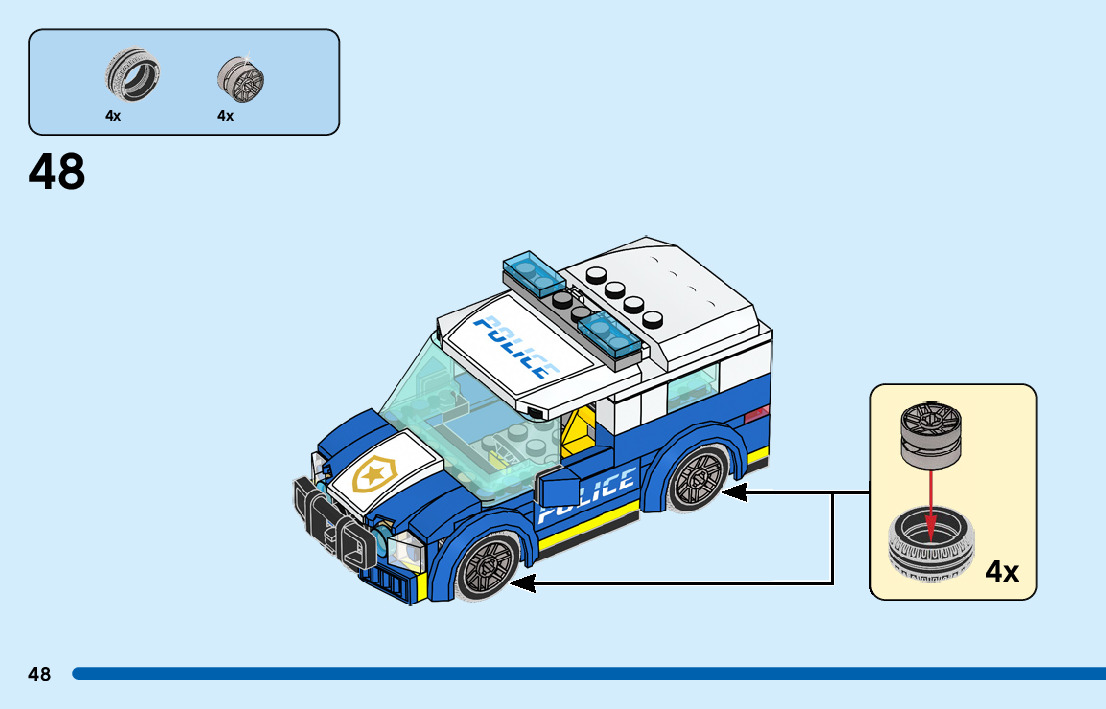 4x
4x

48

POLICE

POLICE

4x

48