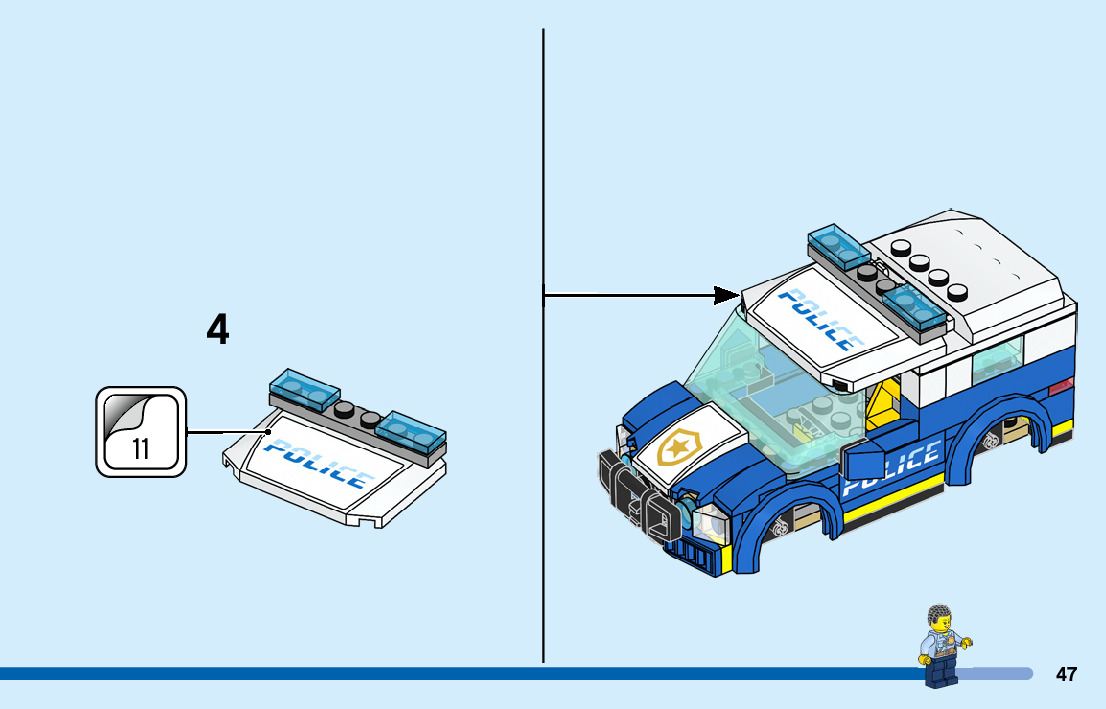 4

11

POLICE

POLICE

POLICE

47