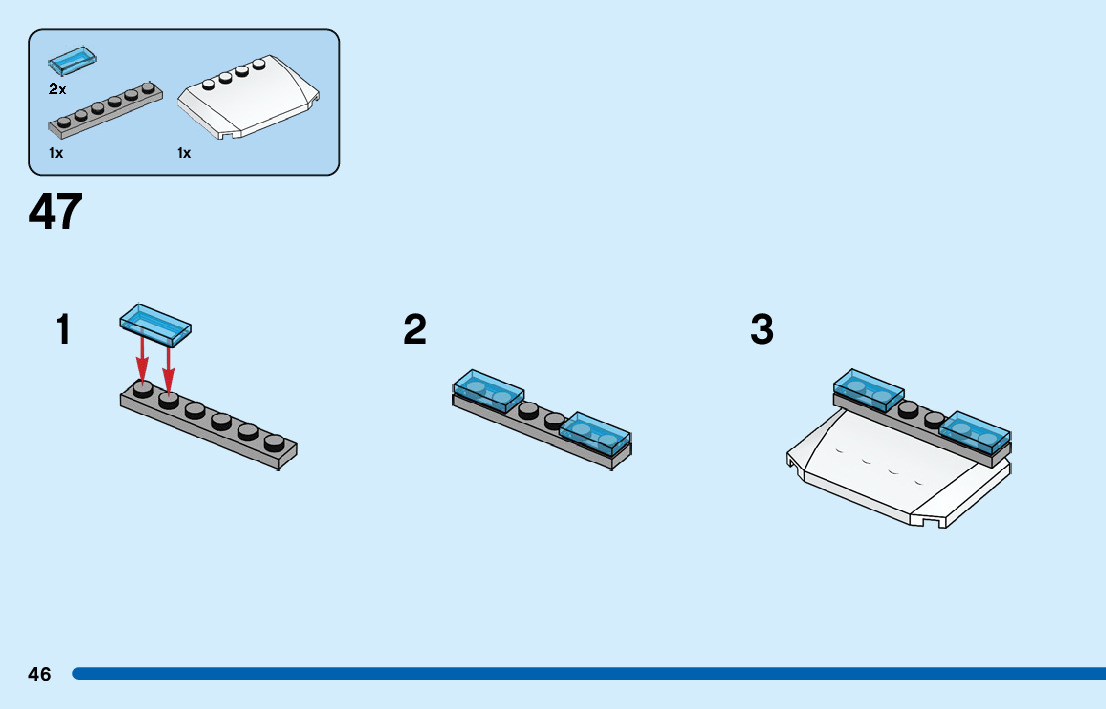 2x
1x
1x

47

1

2

3

46