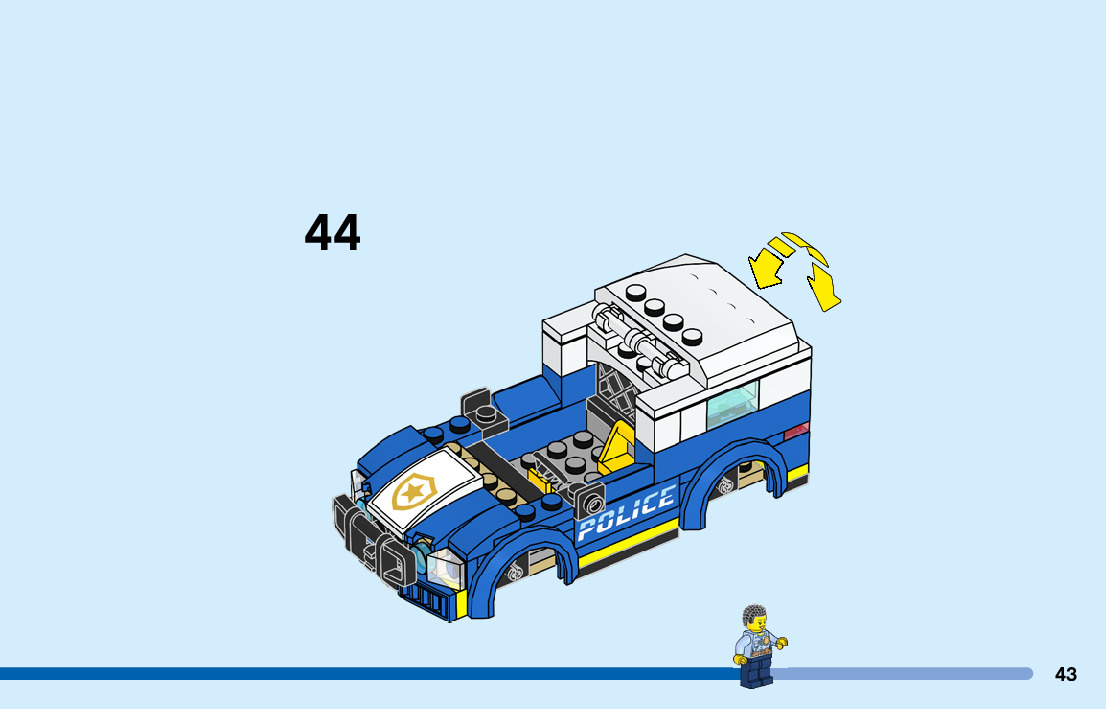 44

POLICE

43