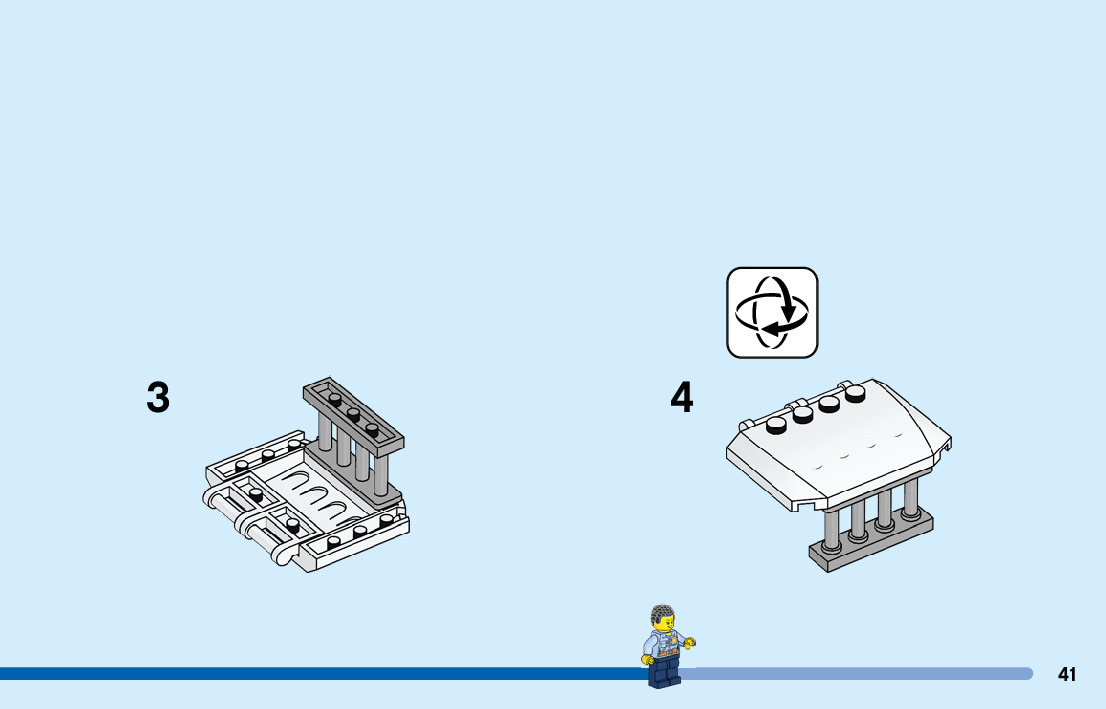 3

4

41