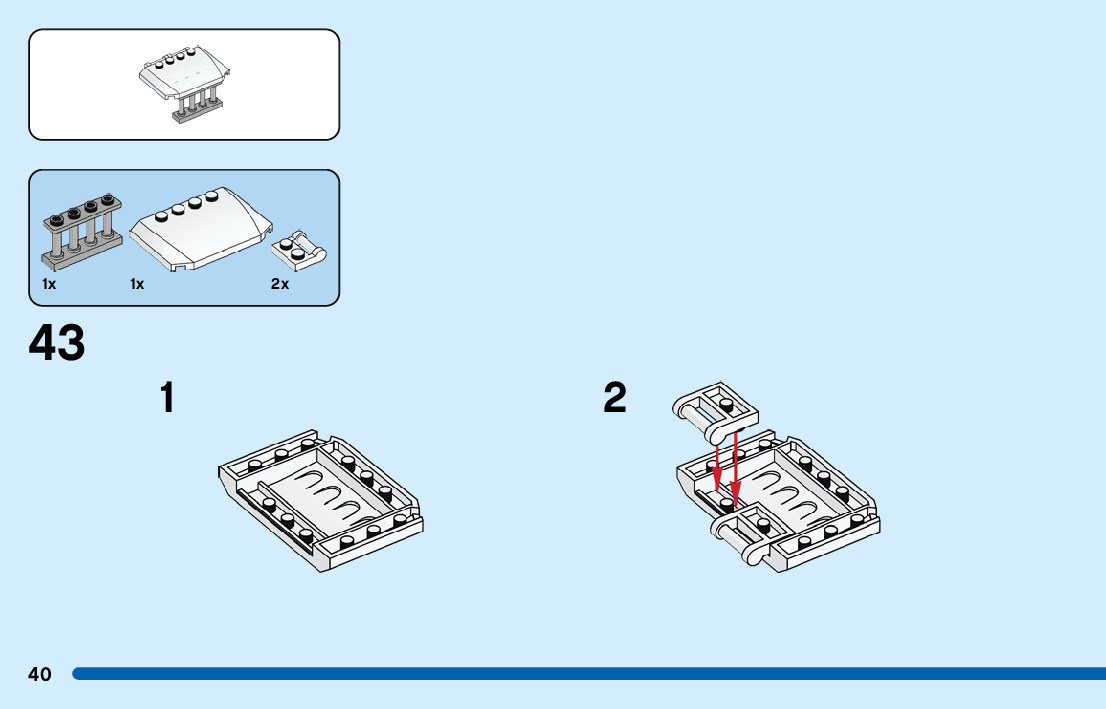 1x 1x 2x

43

1

2

40