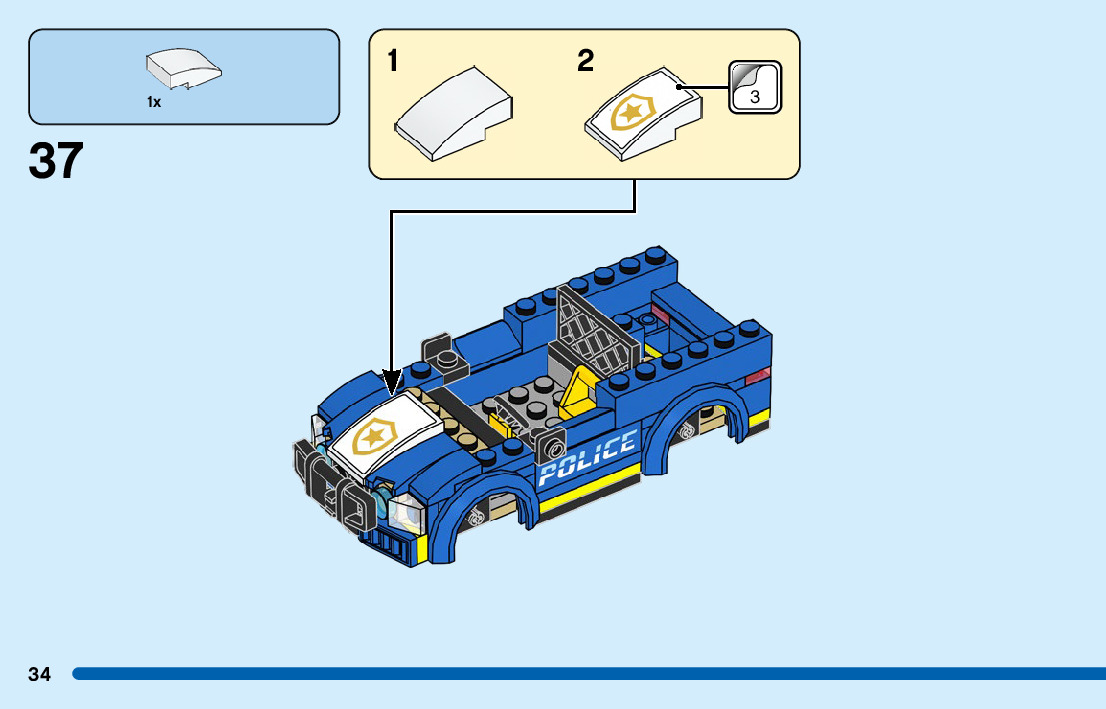 1x

37

1

2

3

POLICE

34