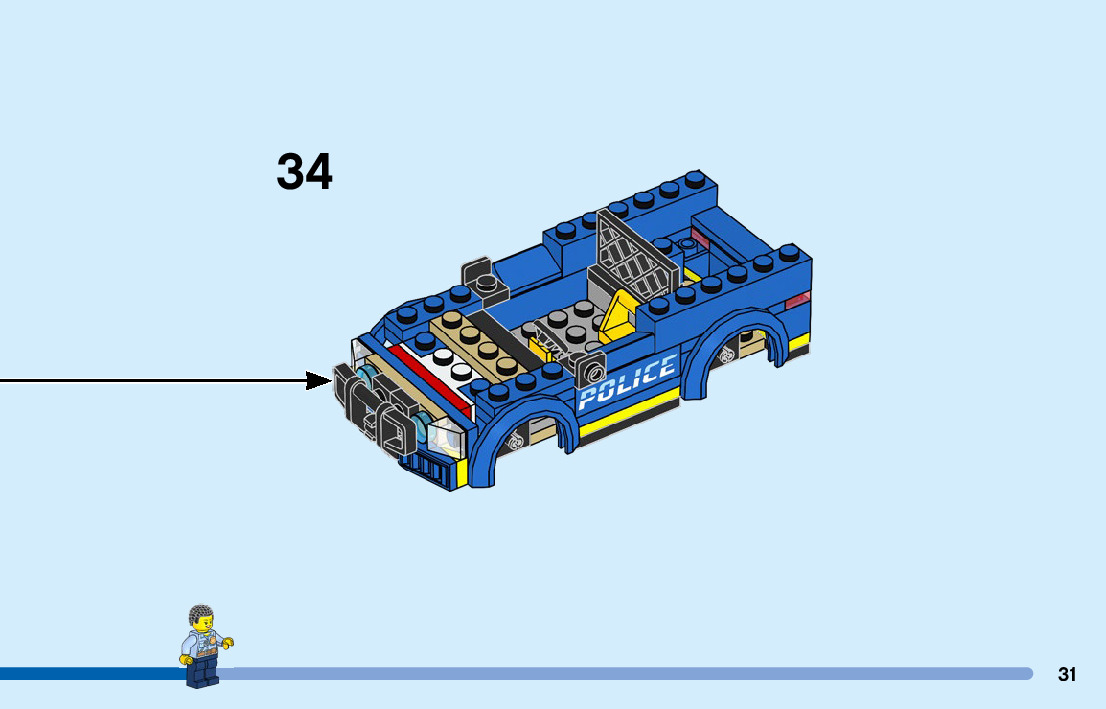 34

POLICE

31