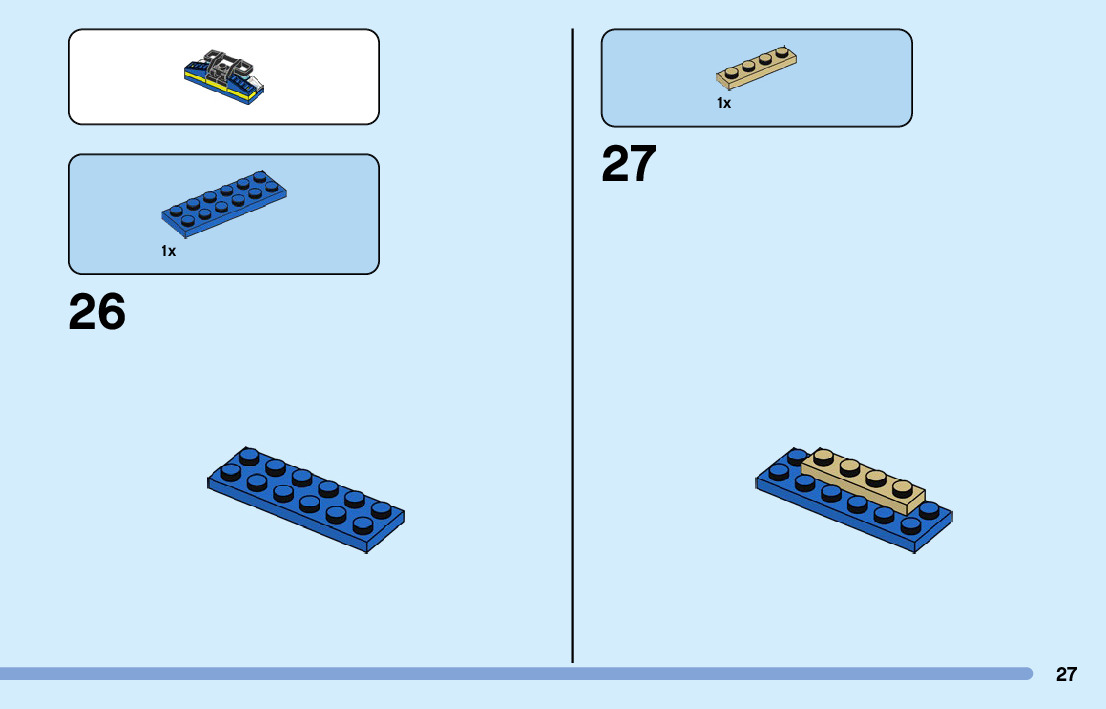 1x

26

1x

27

27