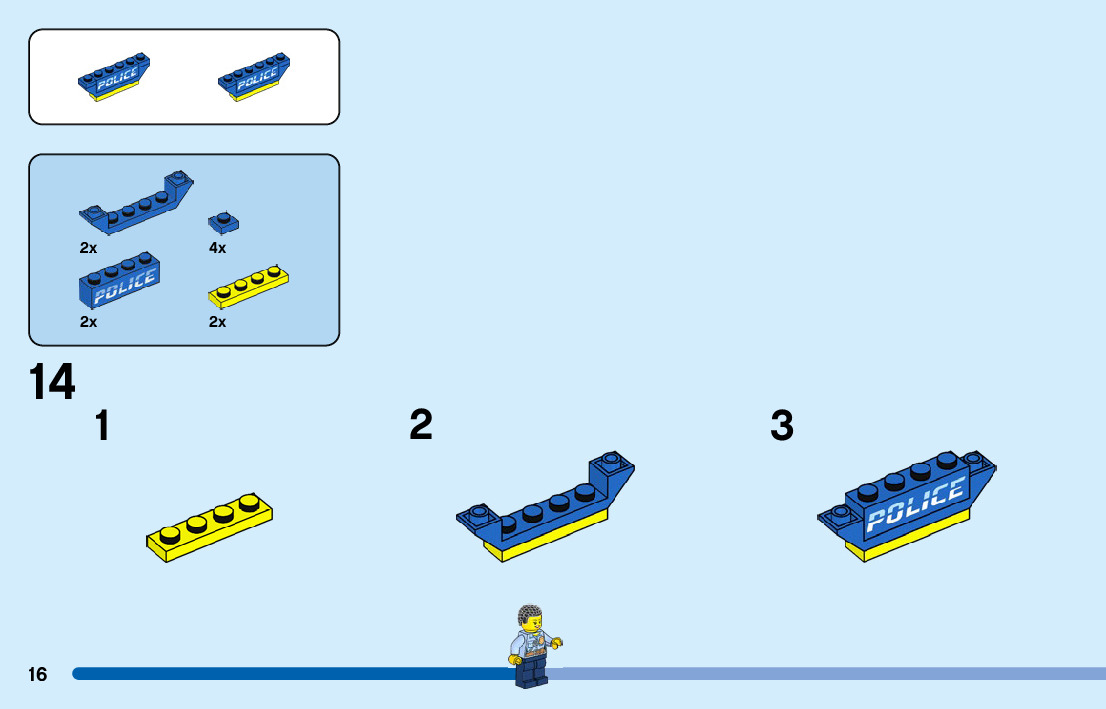 POLICE POLICE

2x
4x
POLICE
2x
2x

14

1

2

3

POLICE

16