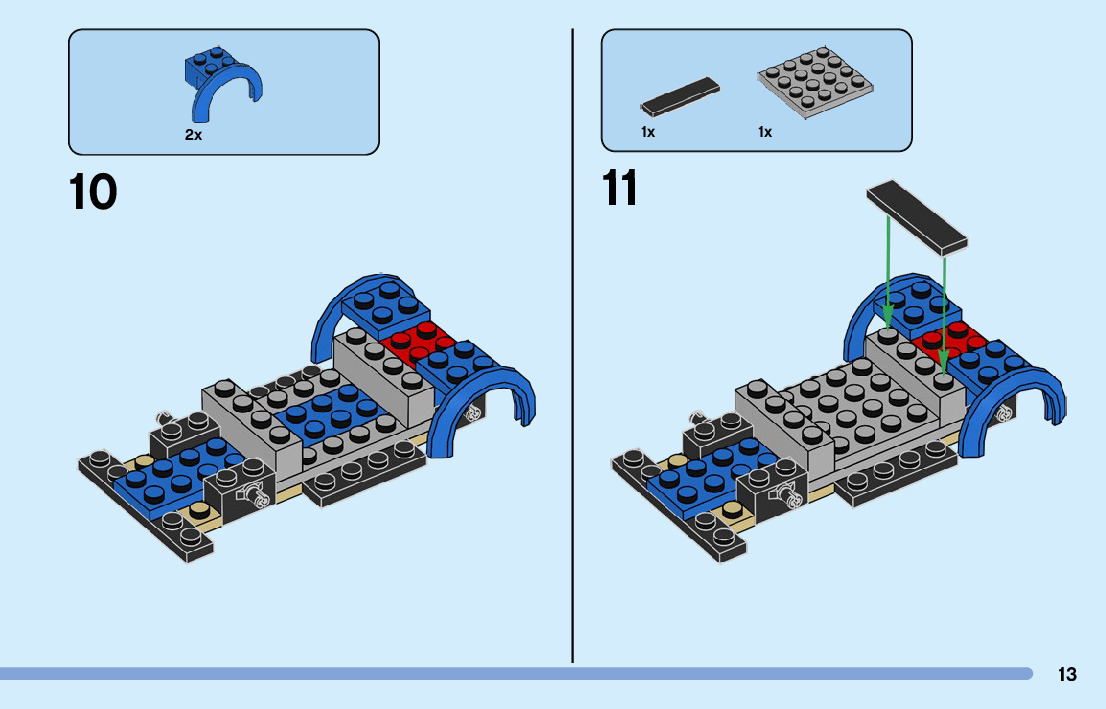 2x

10

1x 1x

11

13