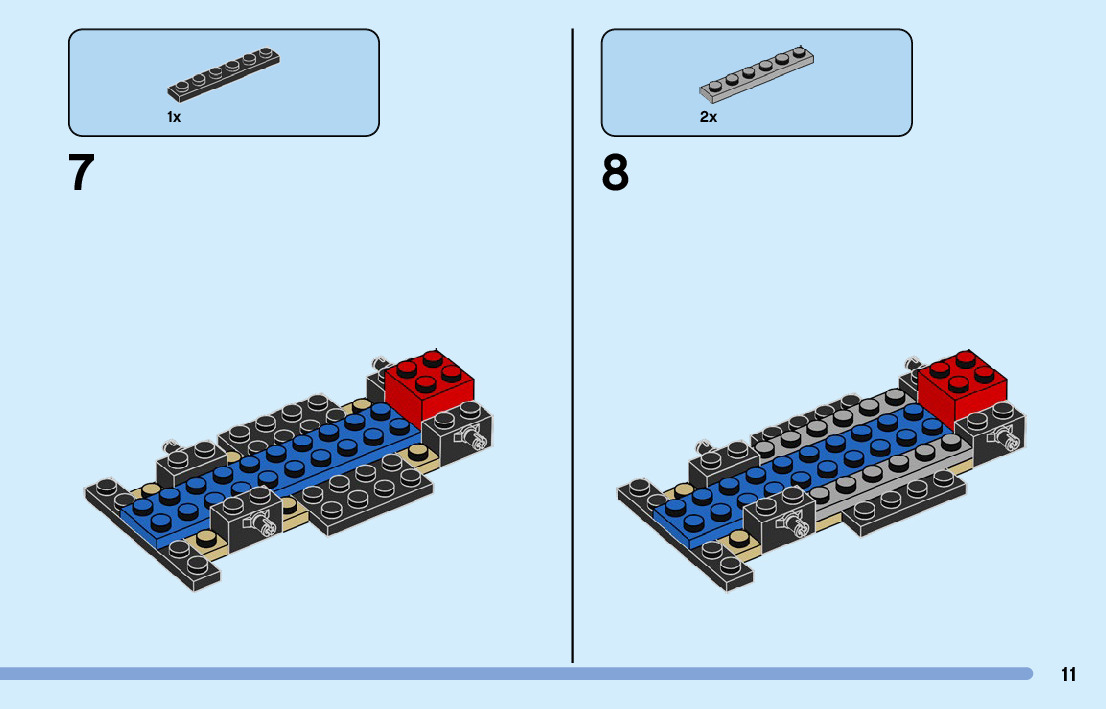 1x

7

2x

8

11