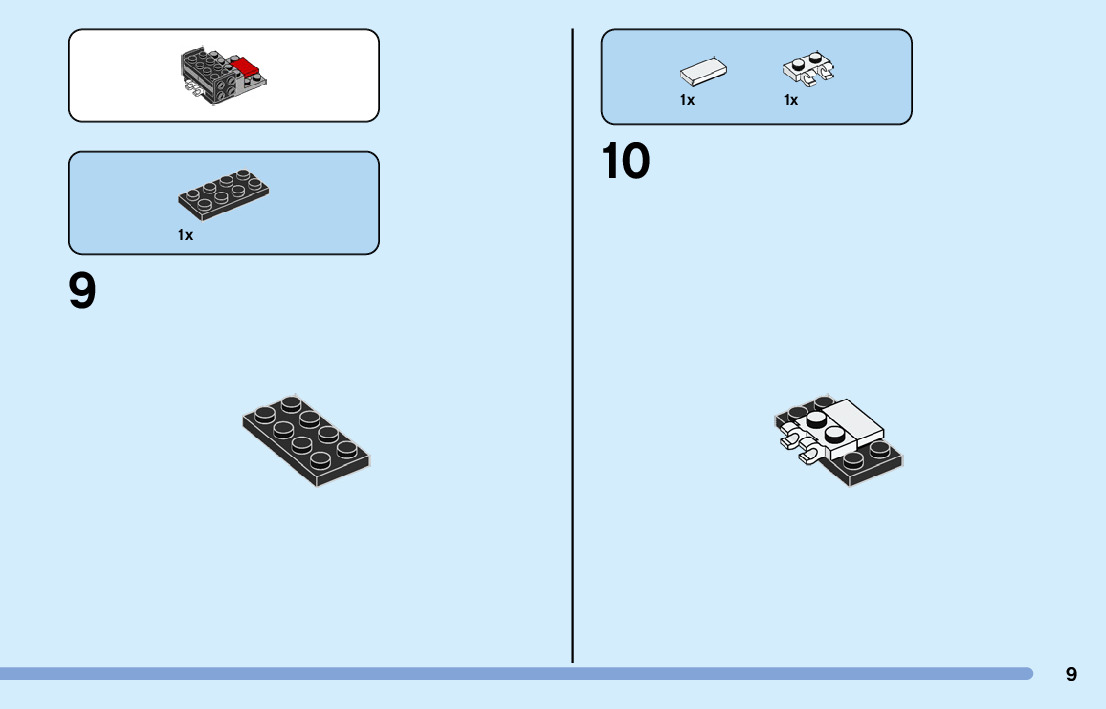 1x

9

1x

1x

10

9