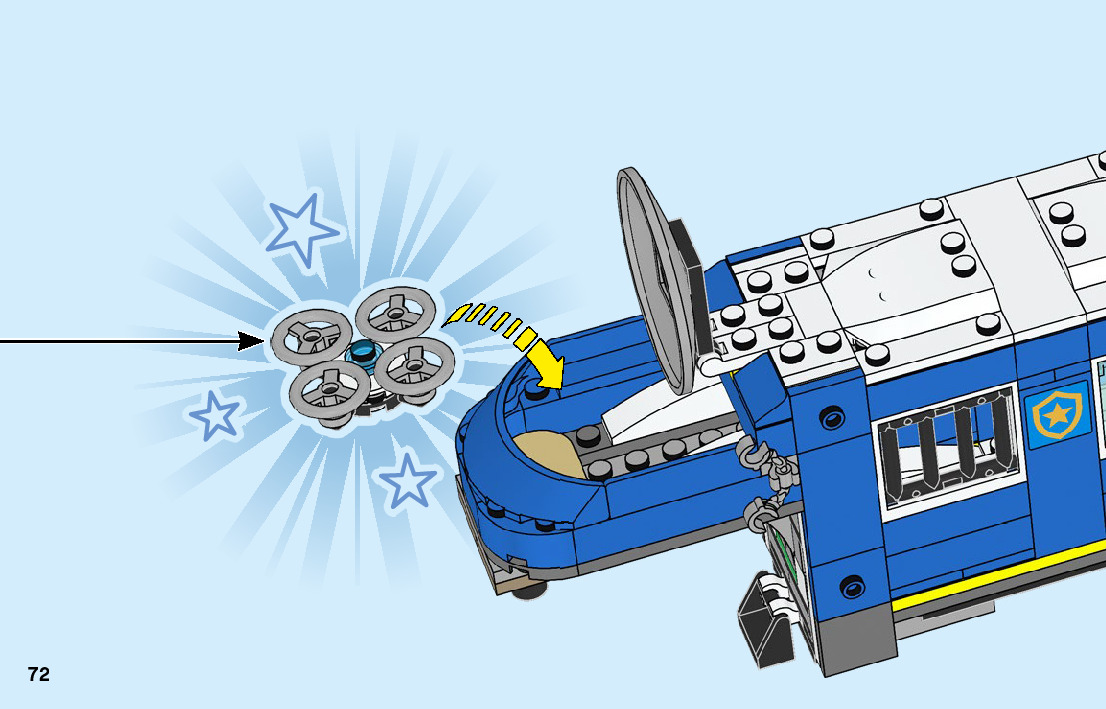 72