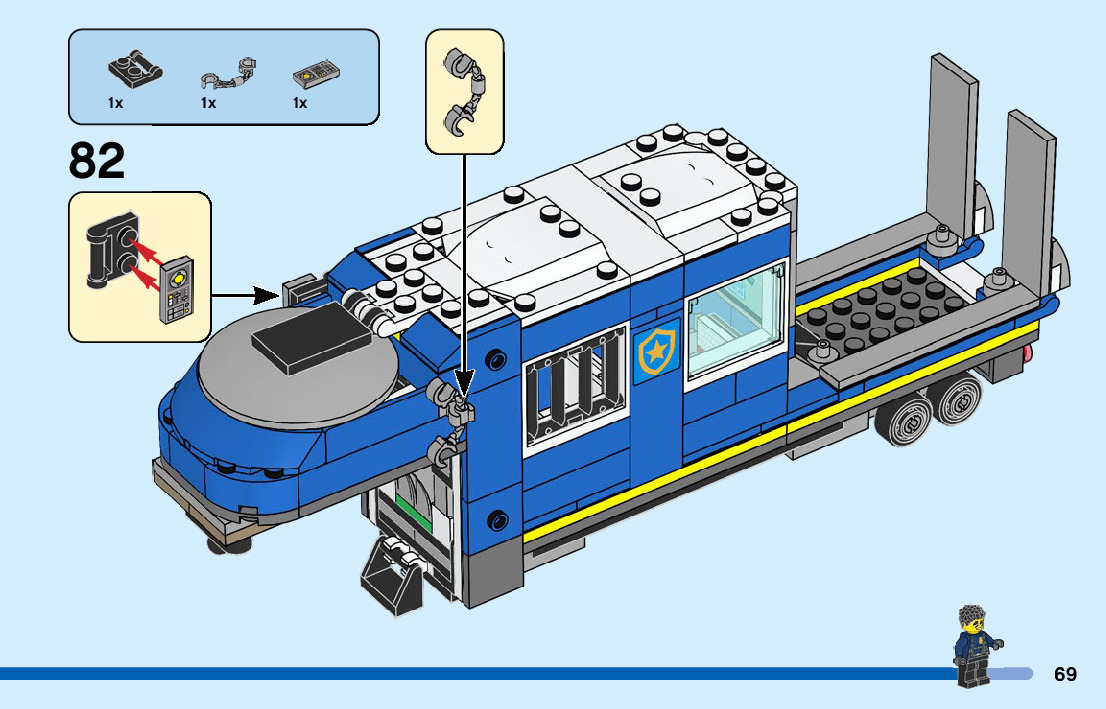 1x 1x 1x

82

69