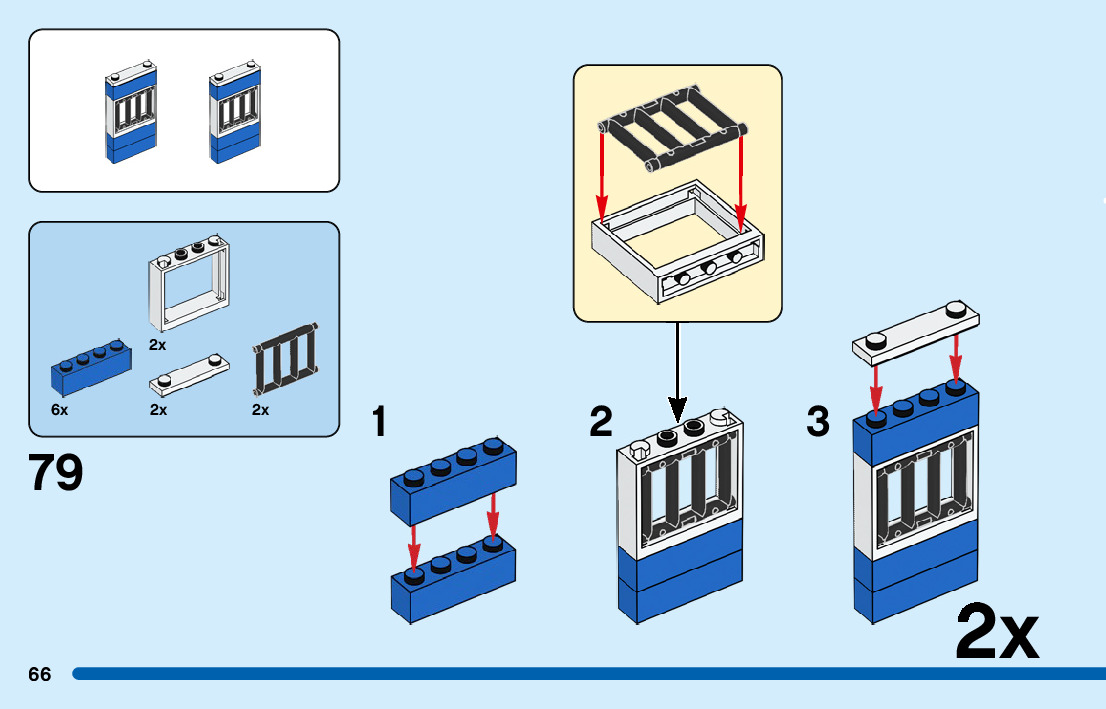 2x

6x

2x

2x

79

1

2

3

2x

66