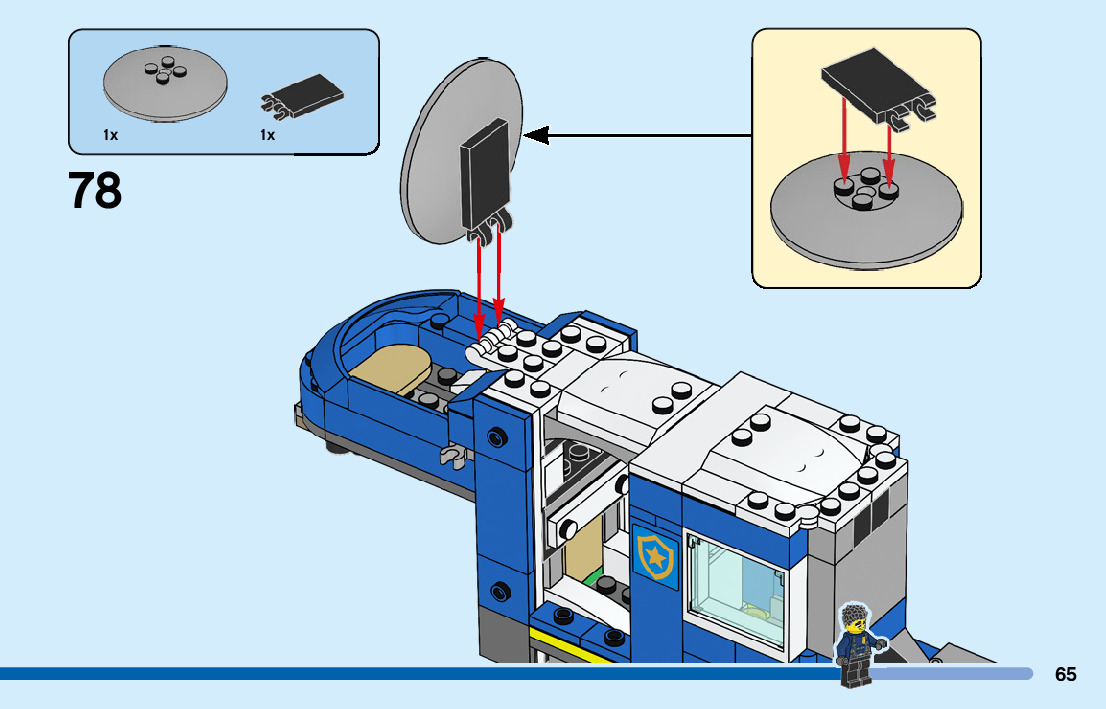 1x

1x

78

65